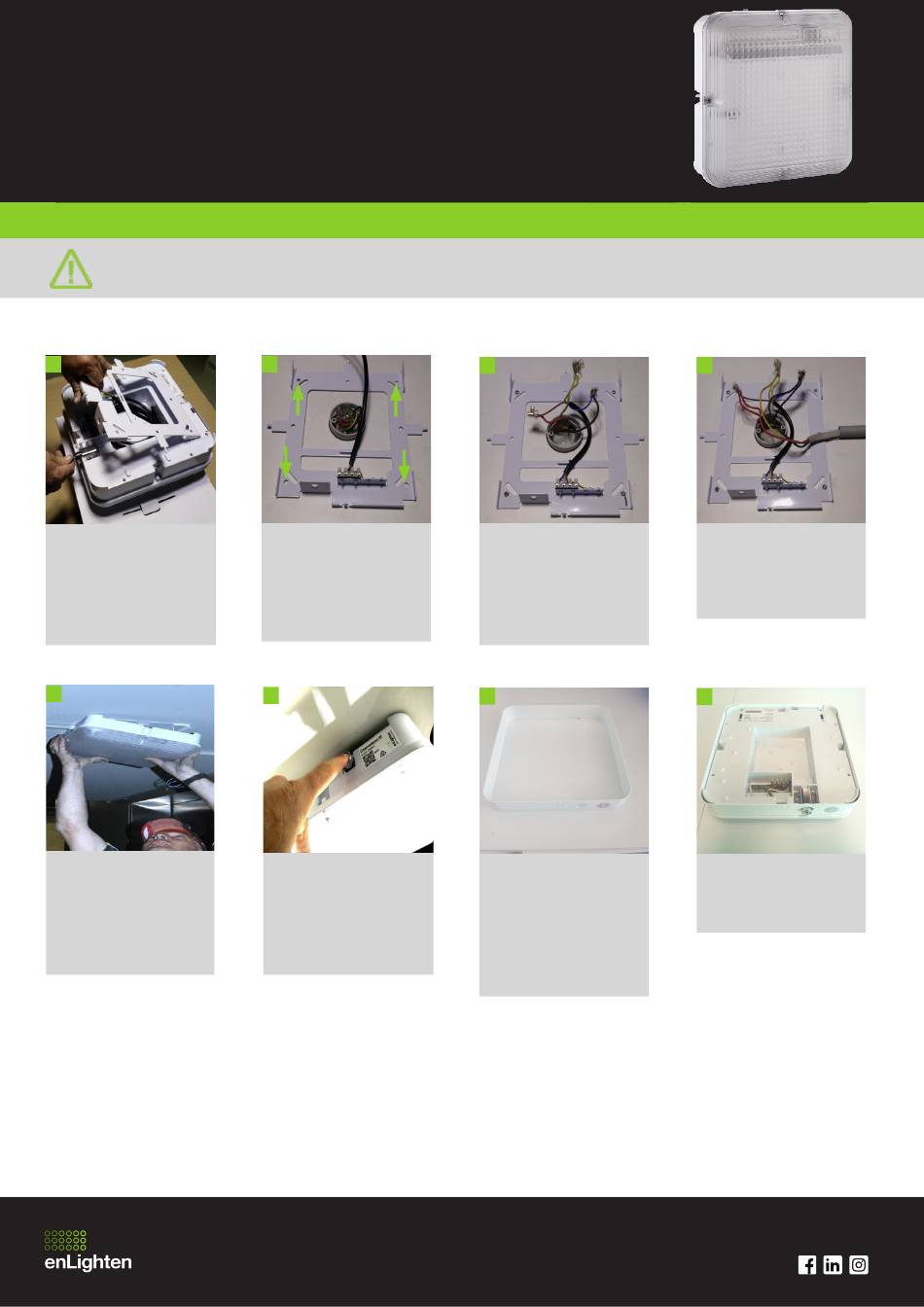 enLighten