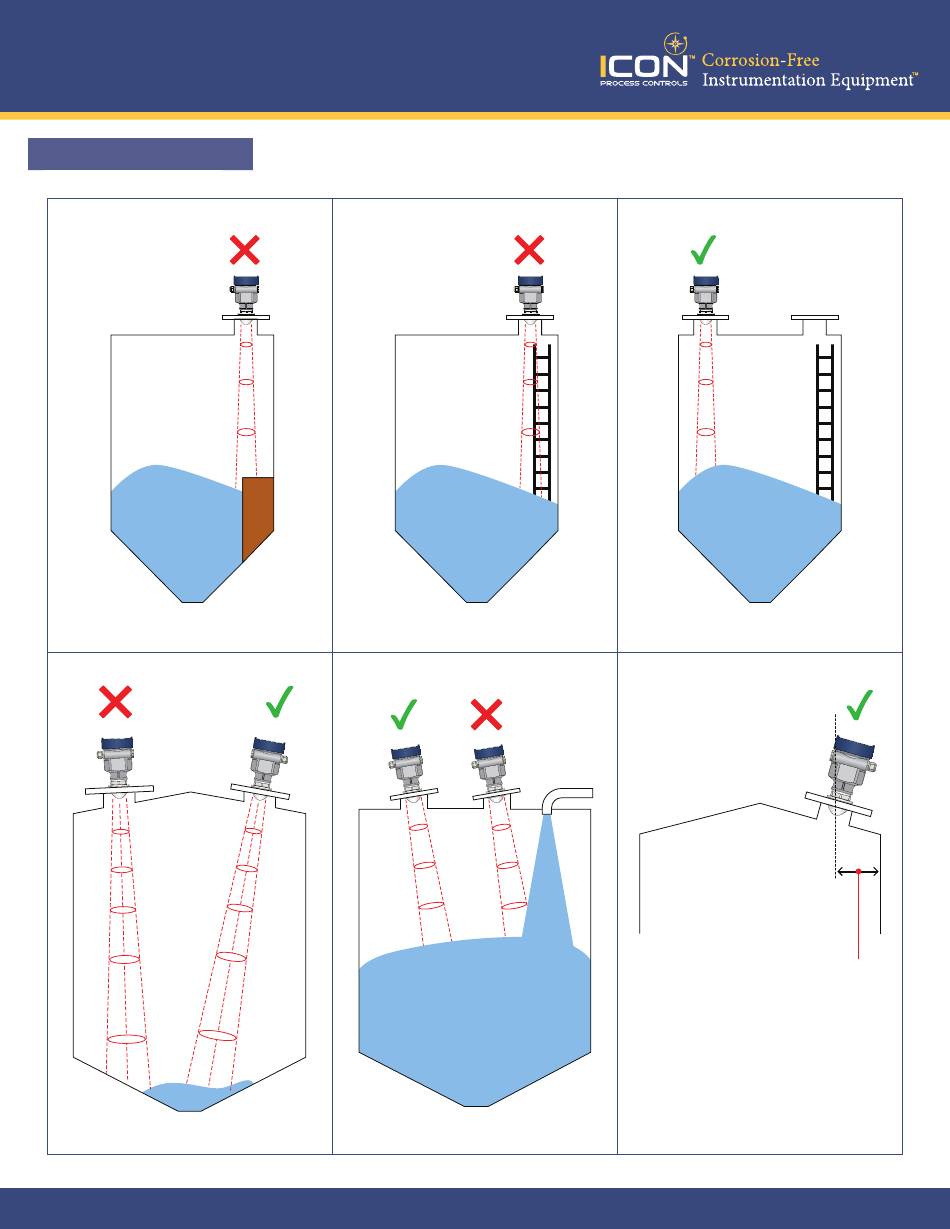 ICON™ PROCESS CONTROLS Corrosion-Free Instrumentation Equipment™