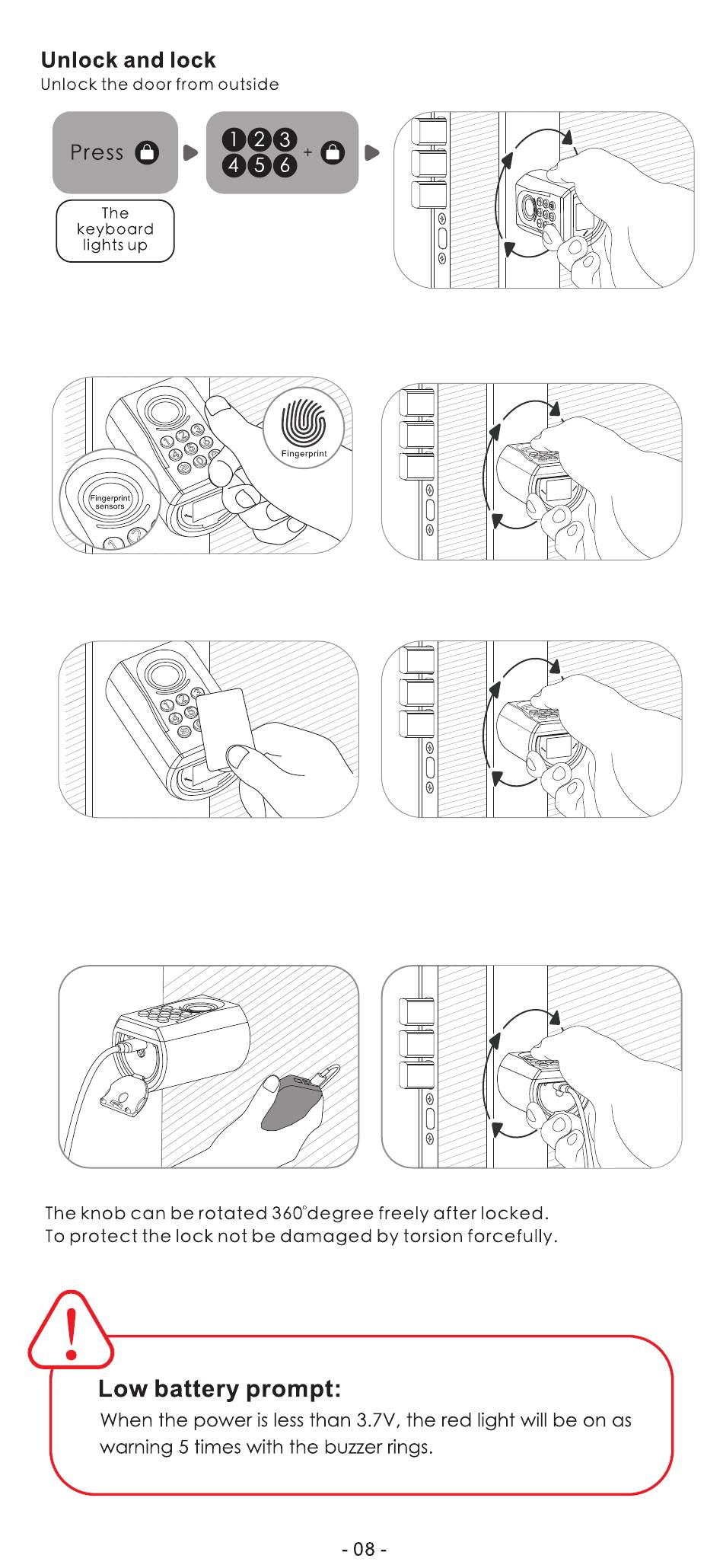 Unlock and lock
Unlock the door from outside

Press

The keyboard lights up

1 2 3
4 5 6 +

Fingerprint

Fingerprint sensors

The knob can be rotated 360°degree freely after locked.
To protect the lock not be damaged by torsion forcefully.

Low battery prompt:
When the power is less than 3.7V, the red light will be on as warning 5 times with the buzzer rings.

- 08 -