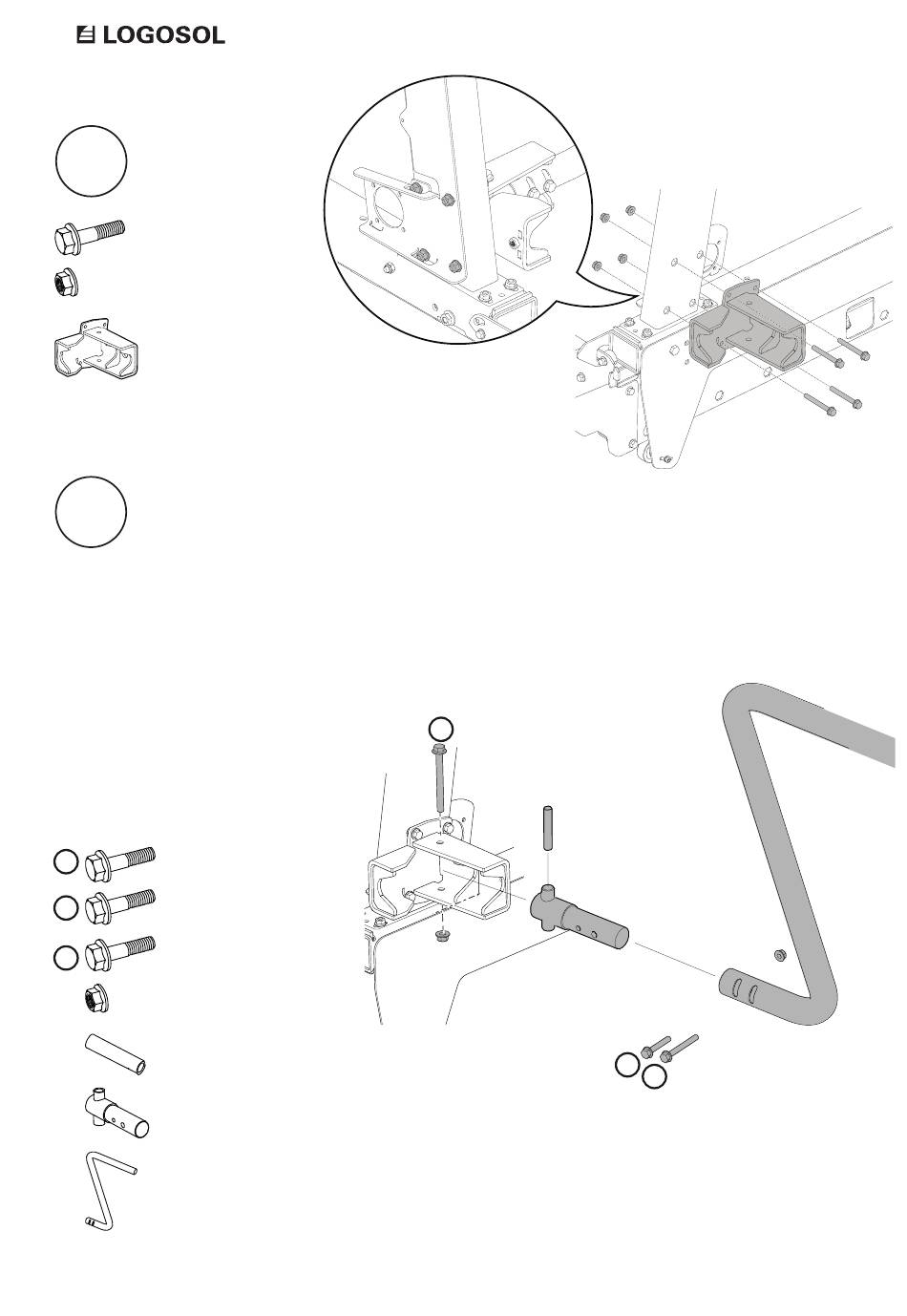 LOGOSOL