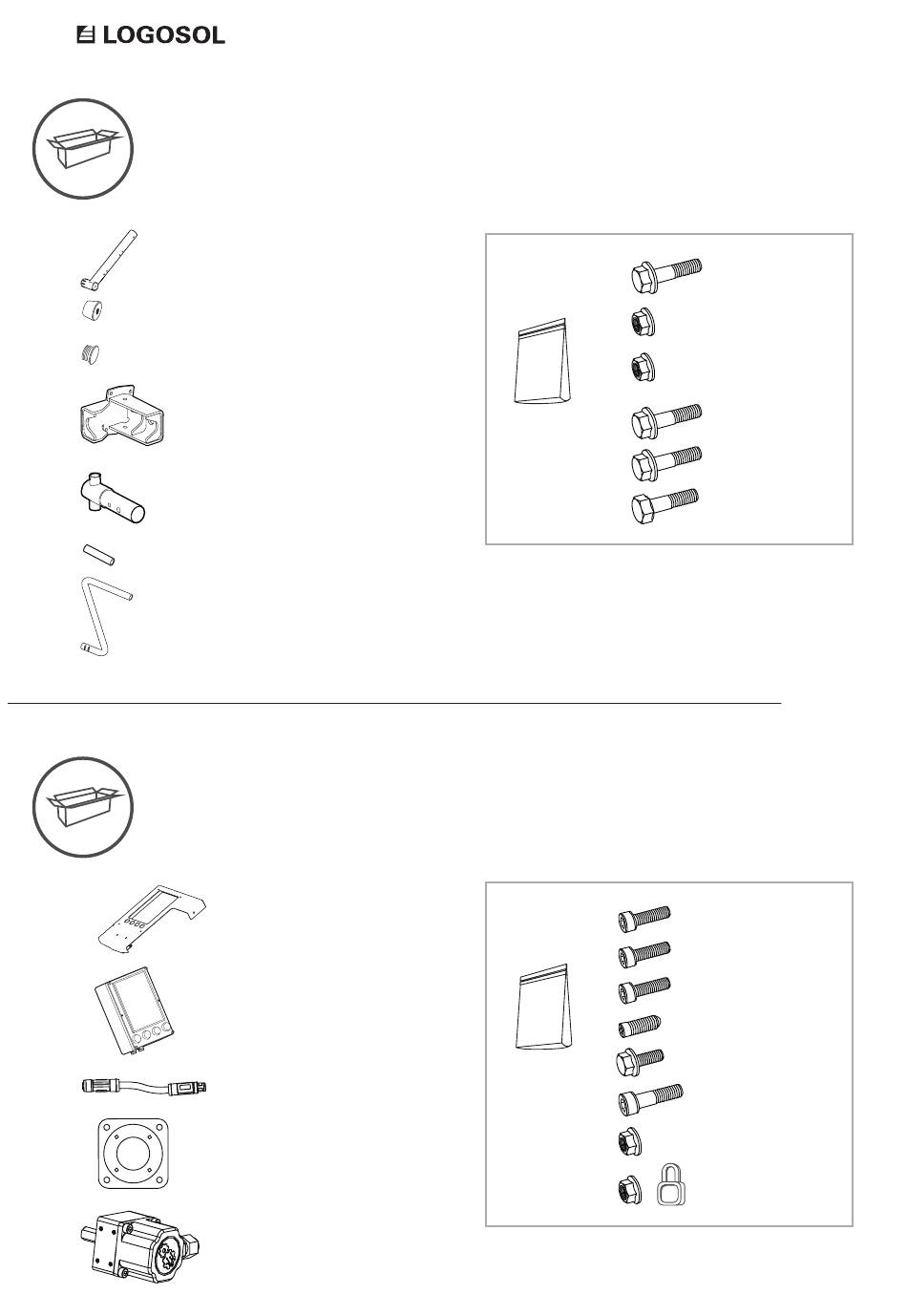 LOGOSOL