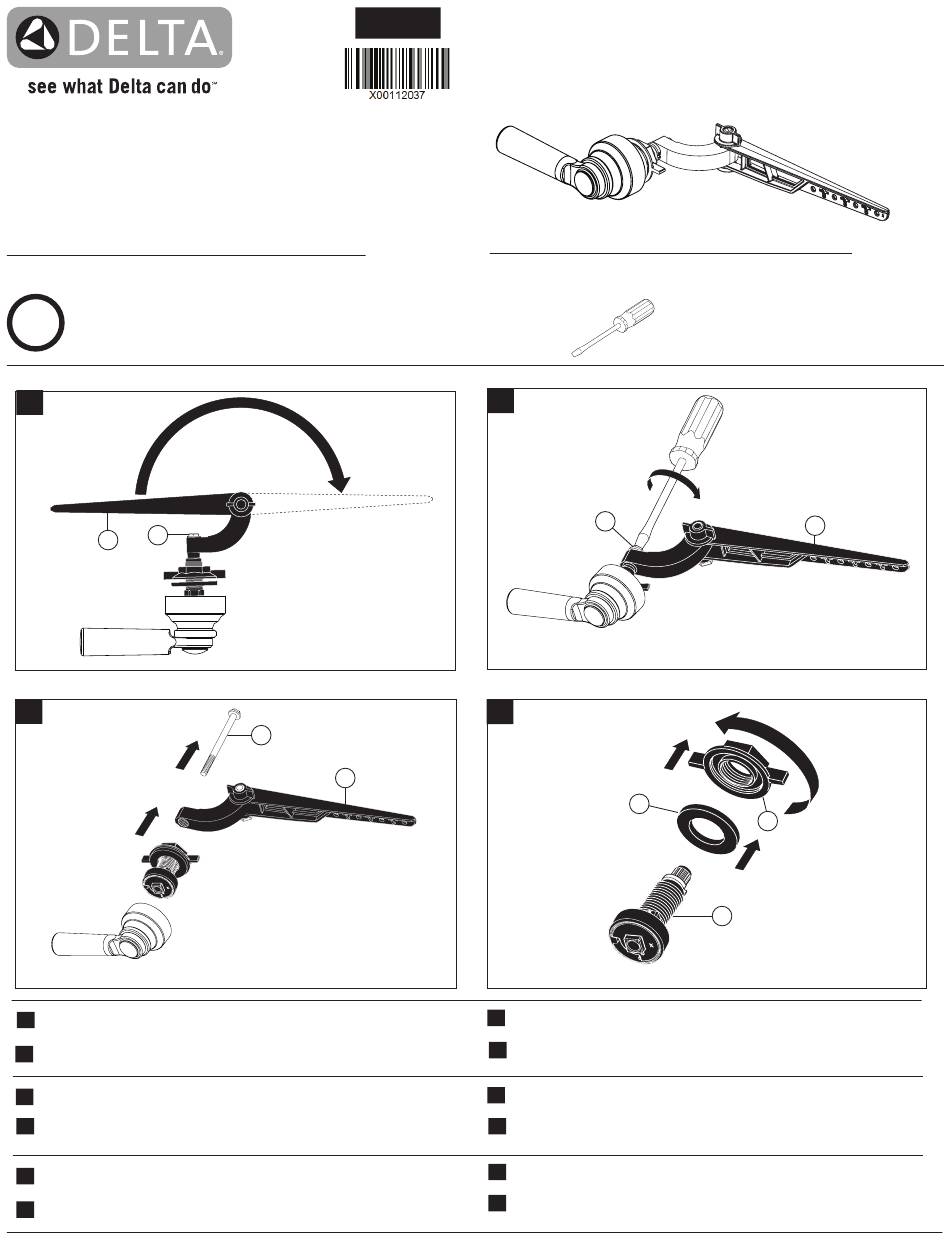 DELTA
see what Delta can do™

X00112037