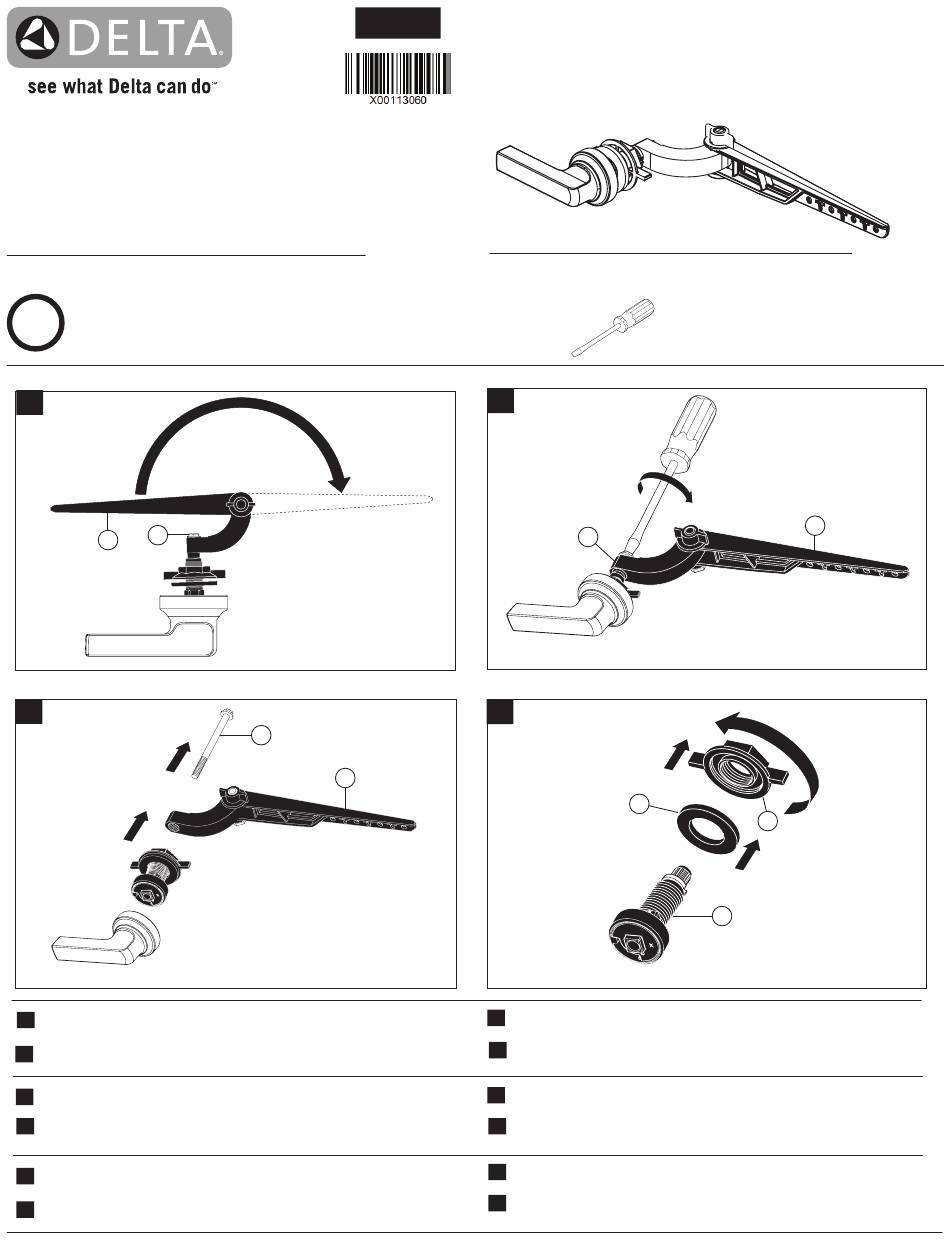 DELTA
see what Delta can do™

X00113060