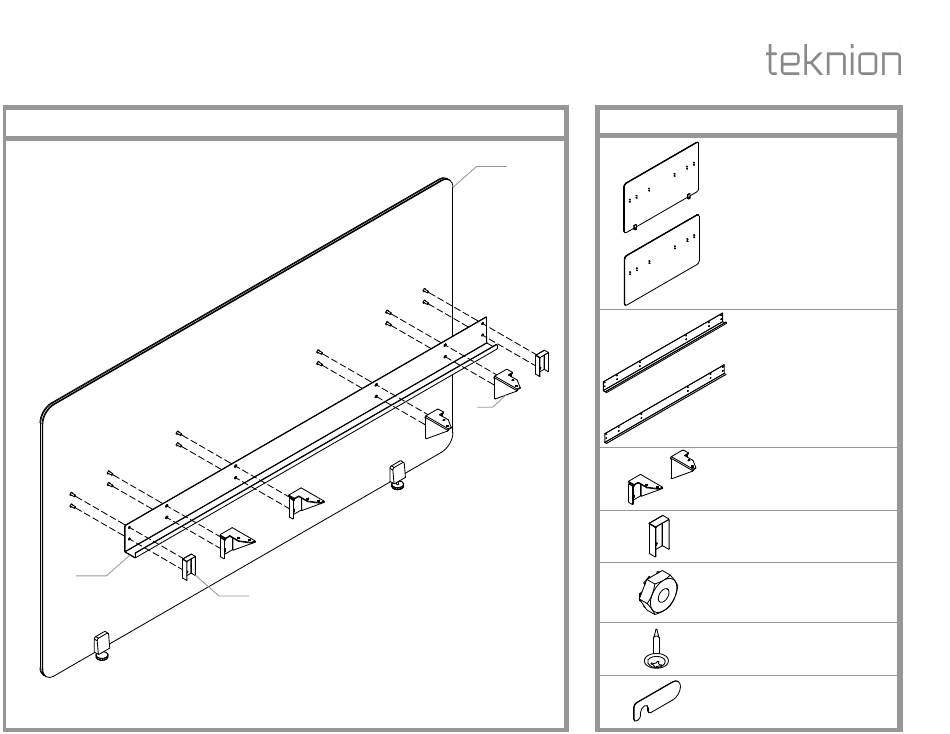 teknion