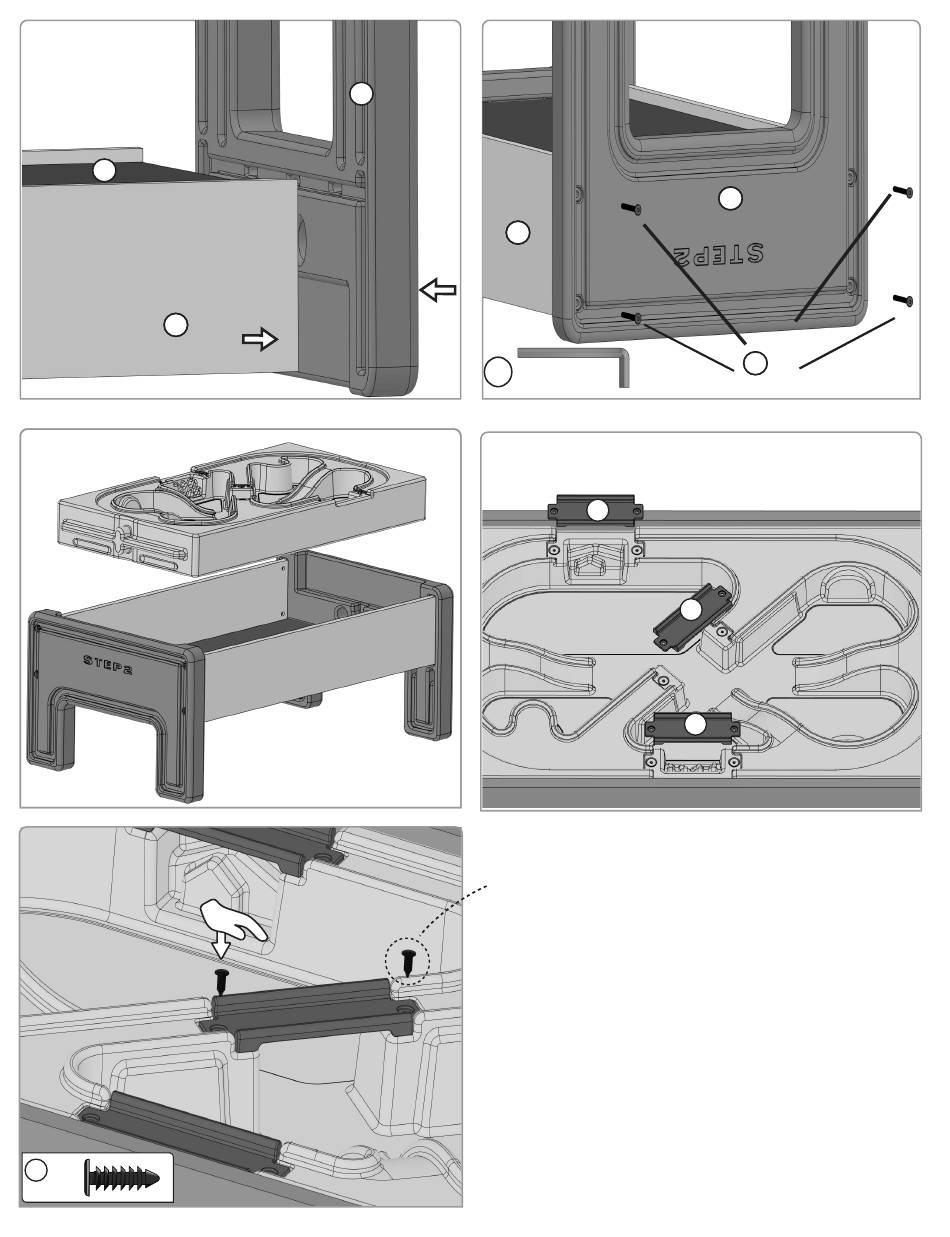 STEP2

STEP2