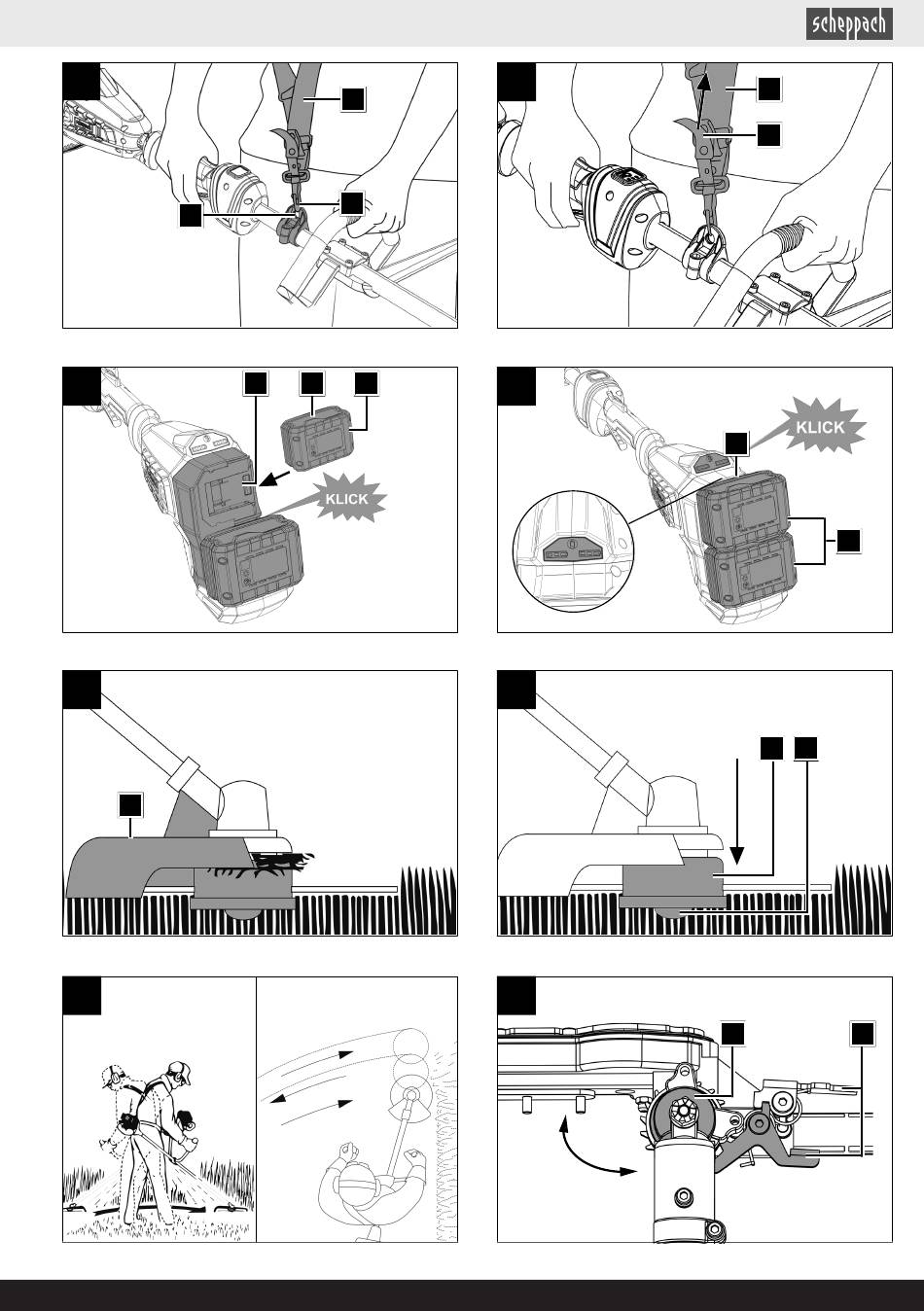 scheppach

KLICK

KLICK