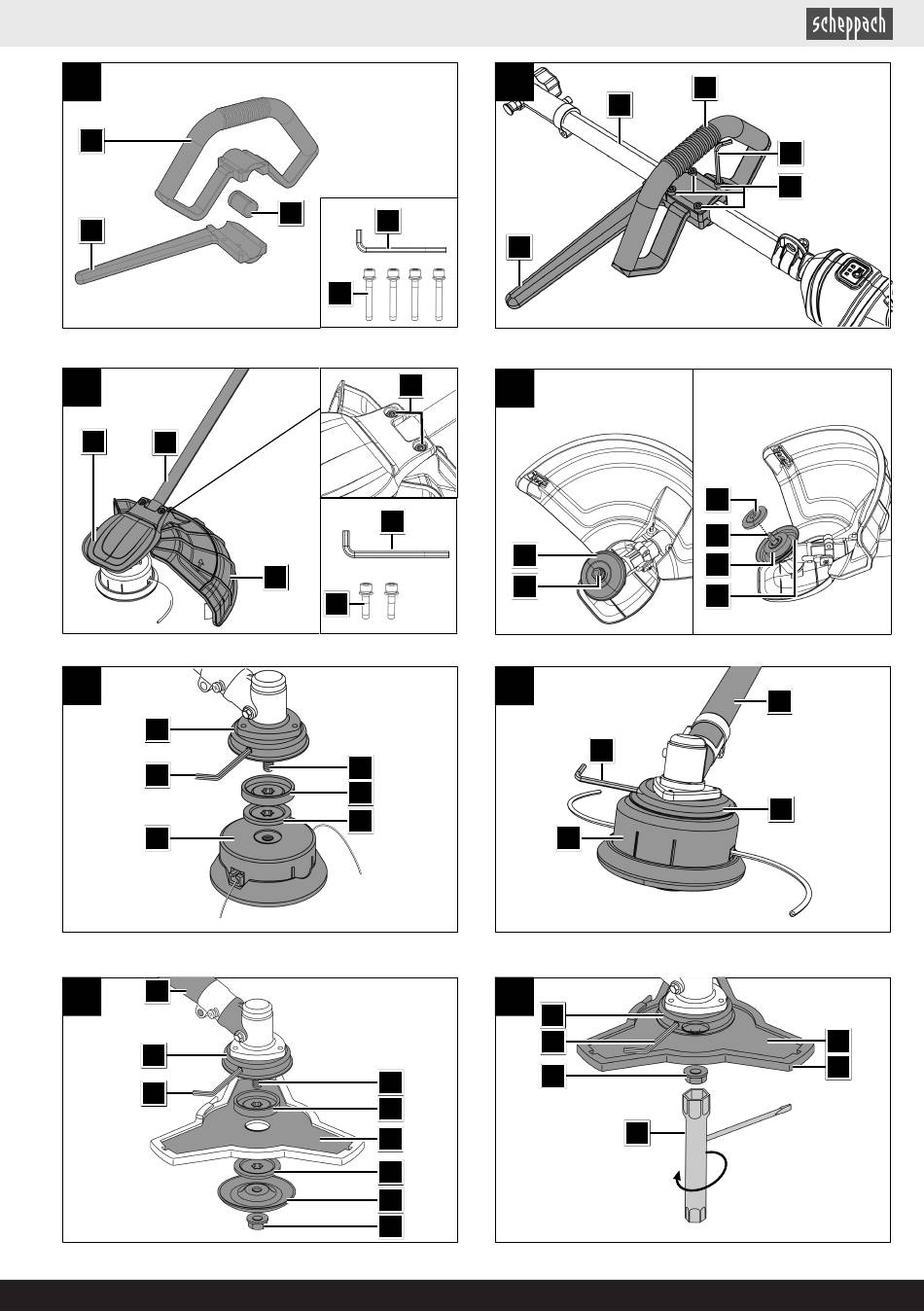 scheppach