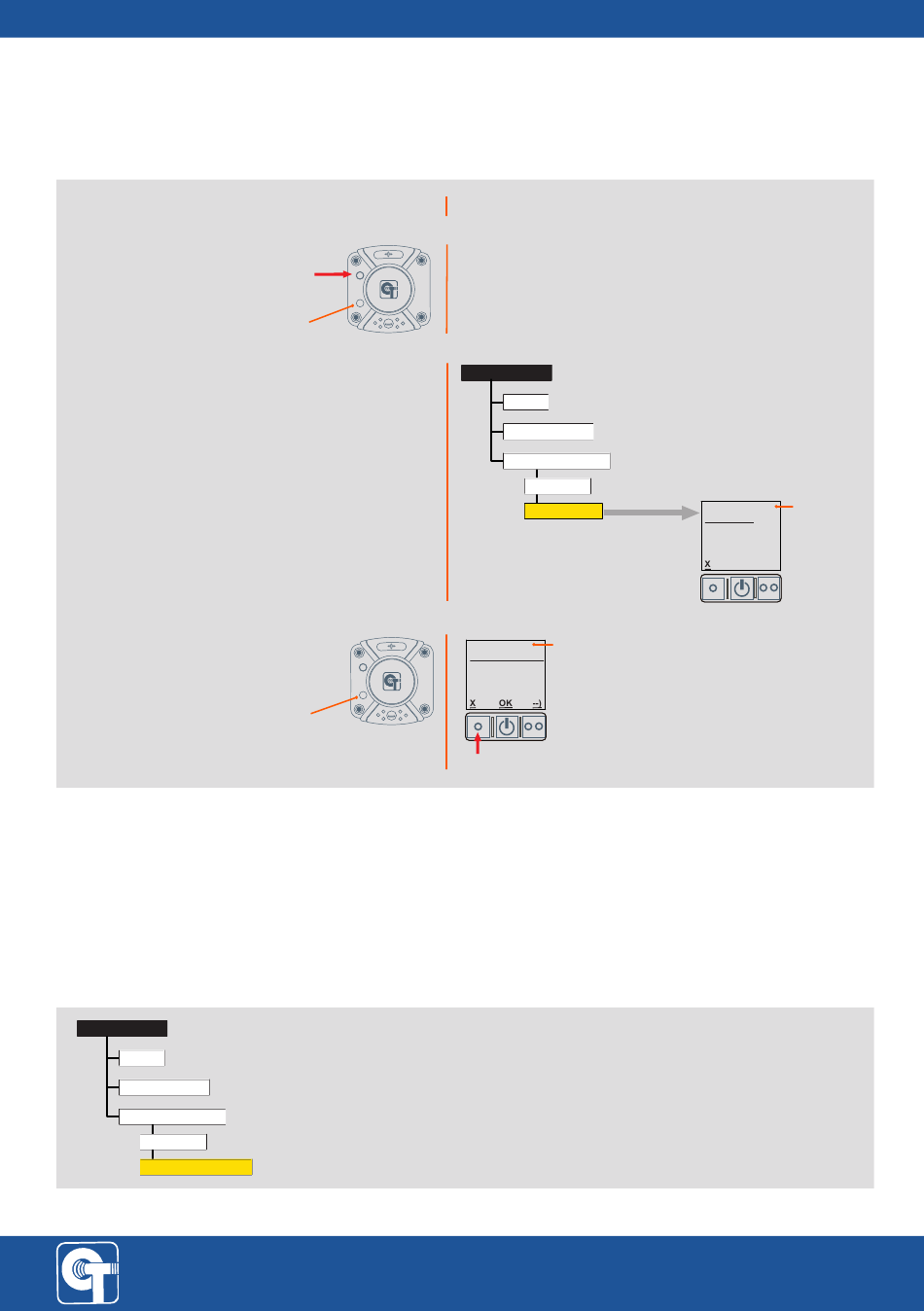 X

X OK --)