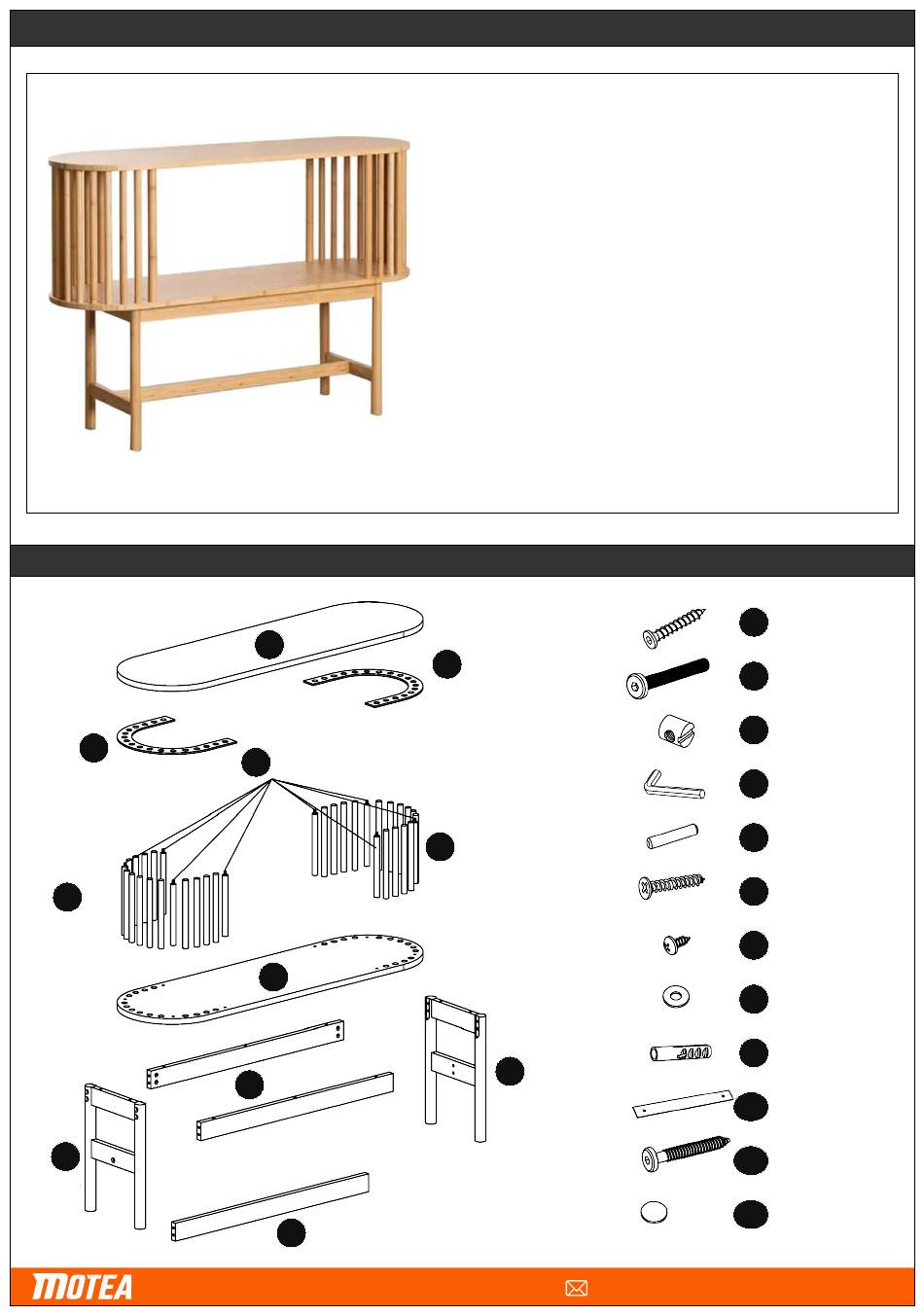 MOTEA