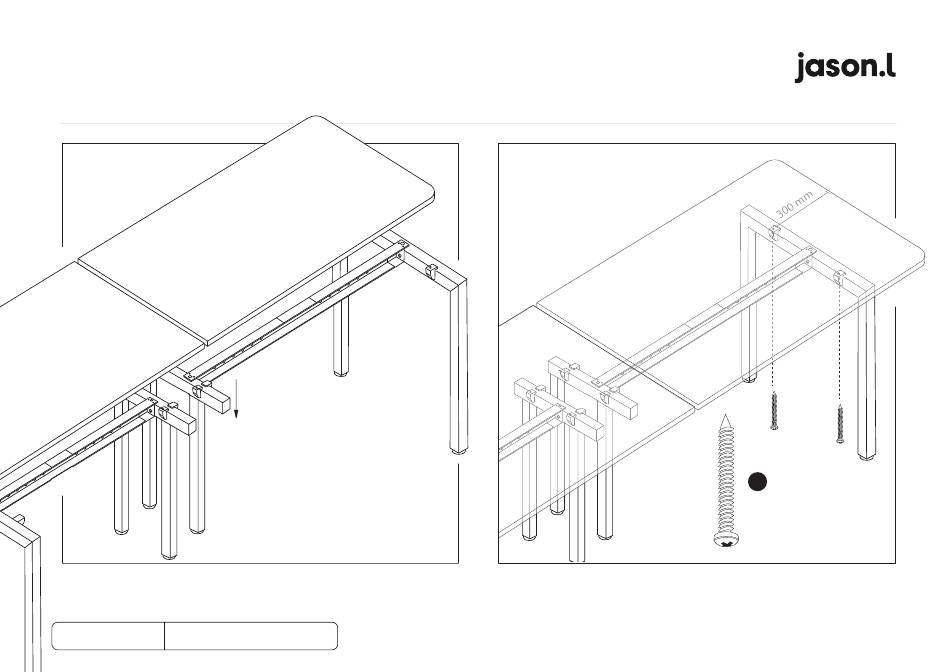 jason.l

300 mm