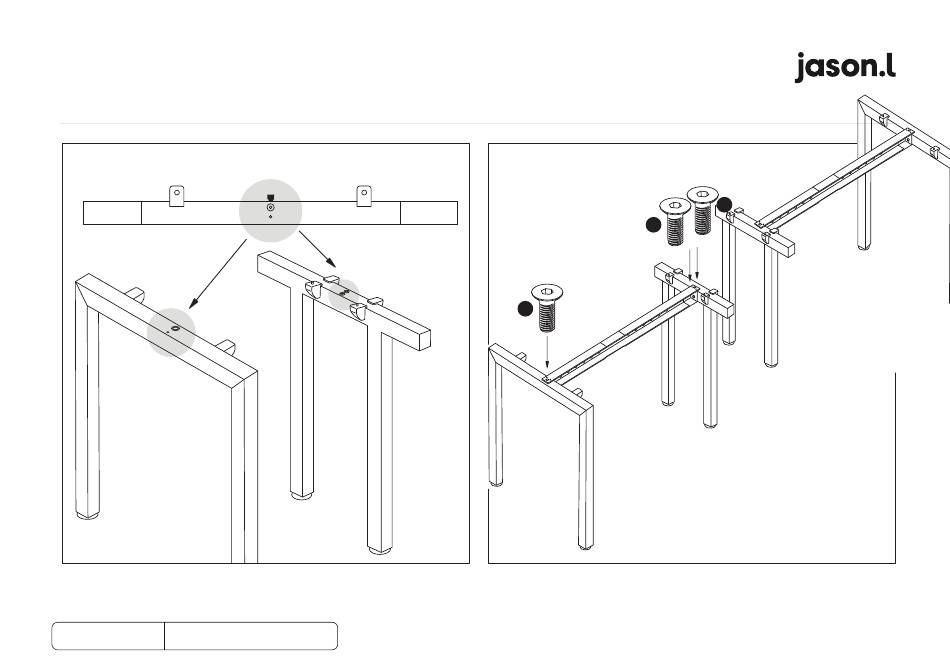 jason.l