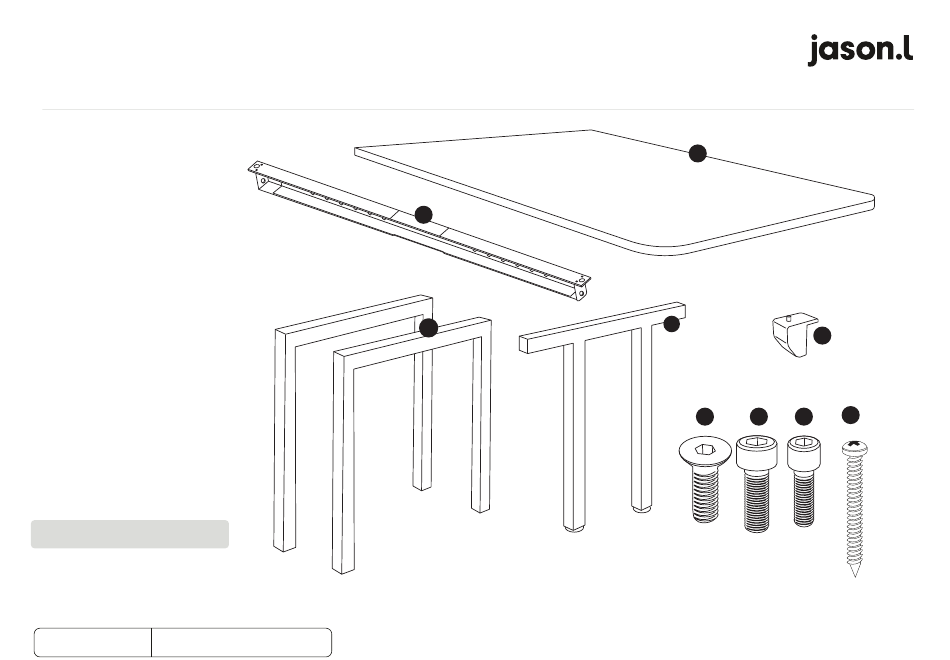 jason.l