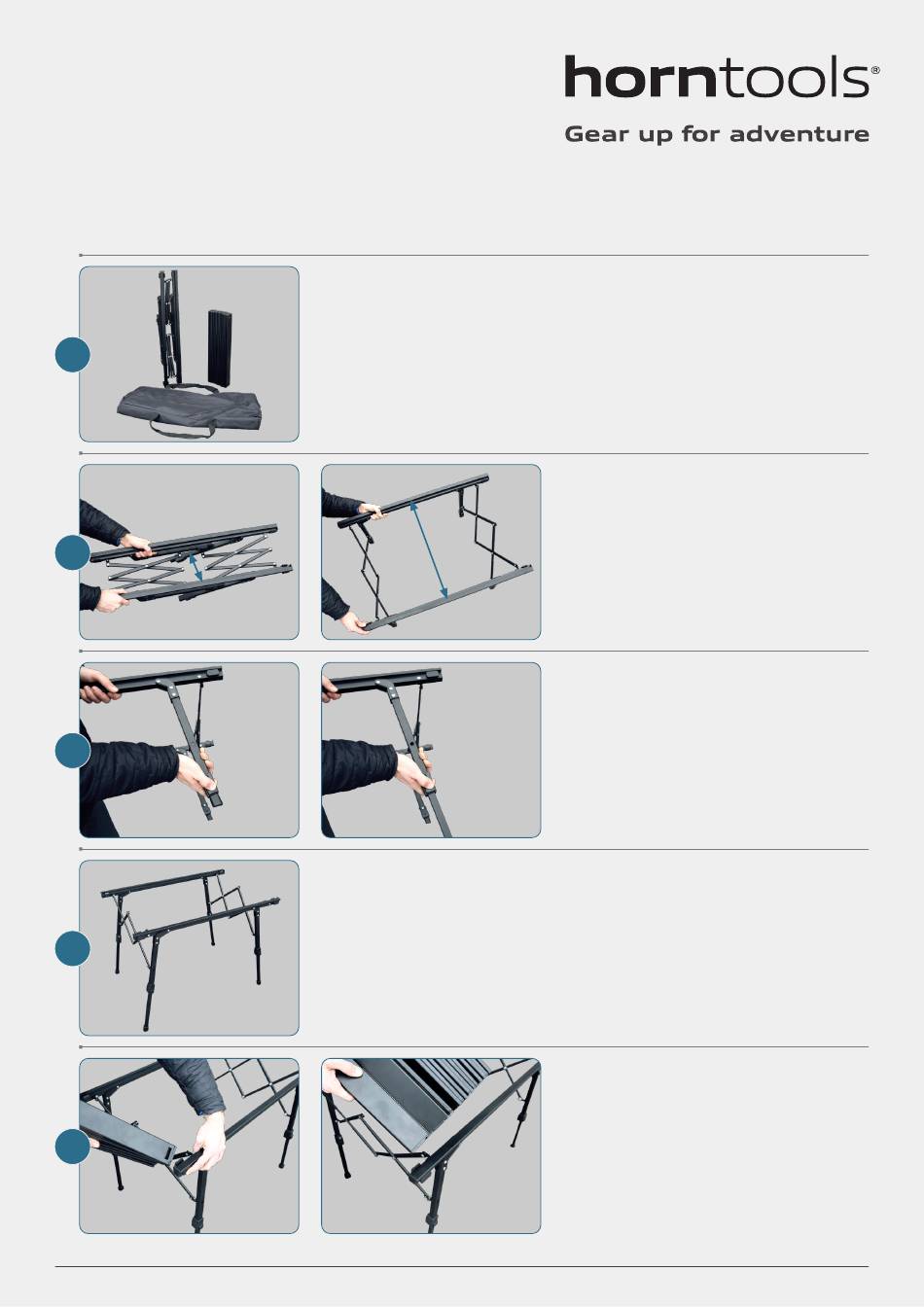 horntools®

Gear up for adventure