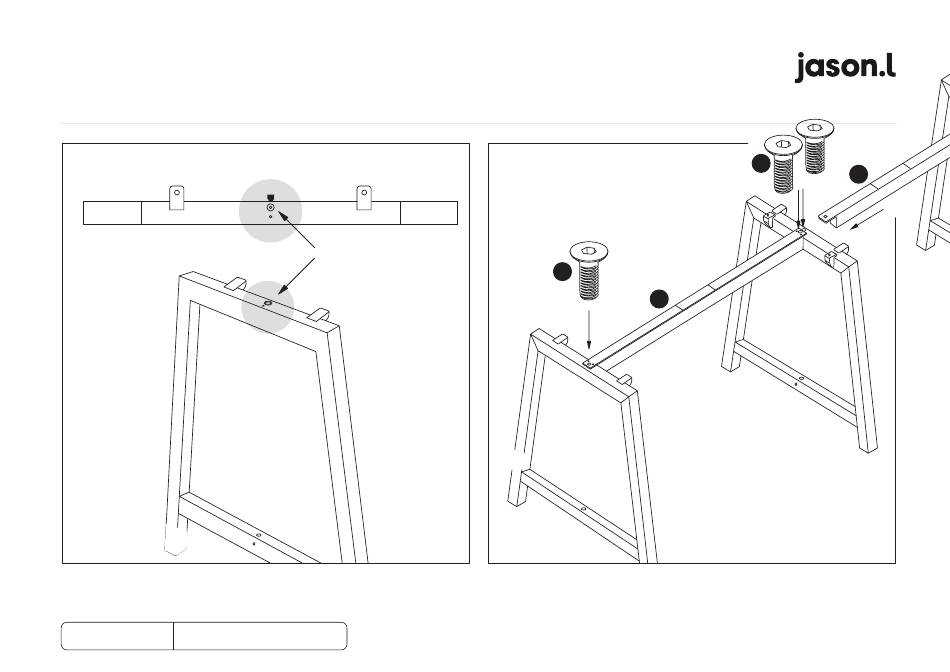 jason.l