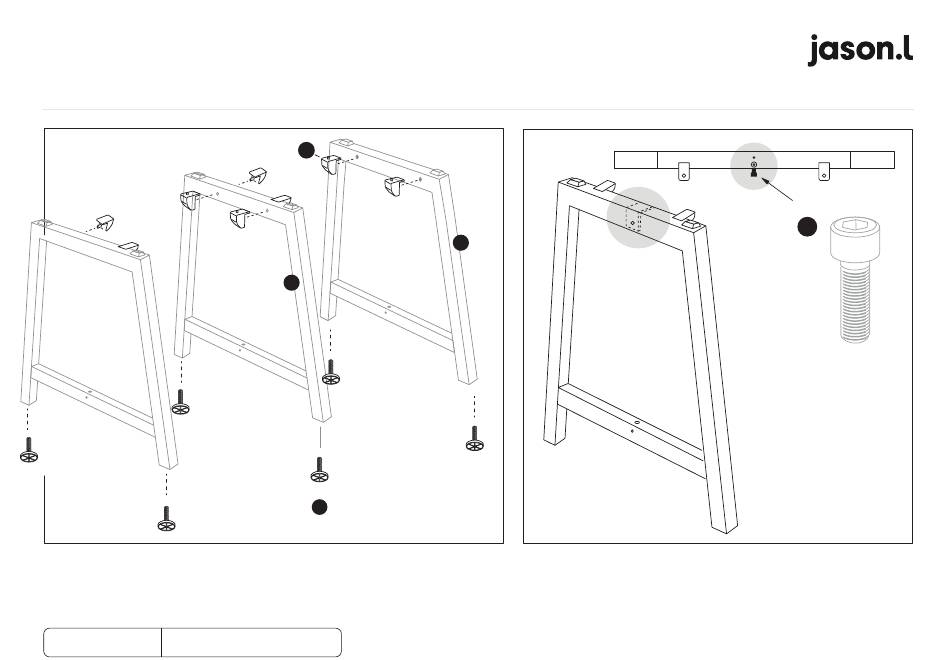 jason.l