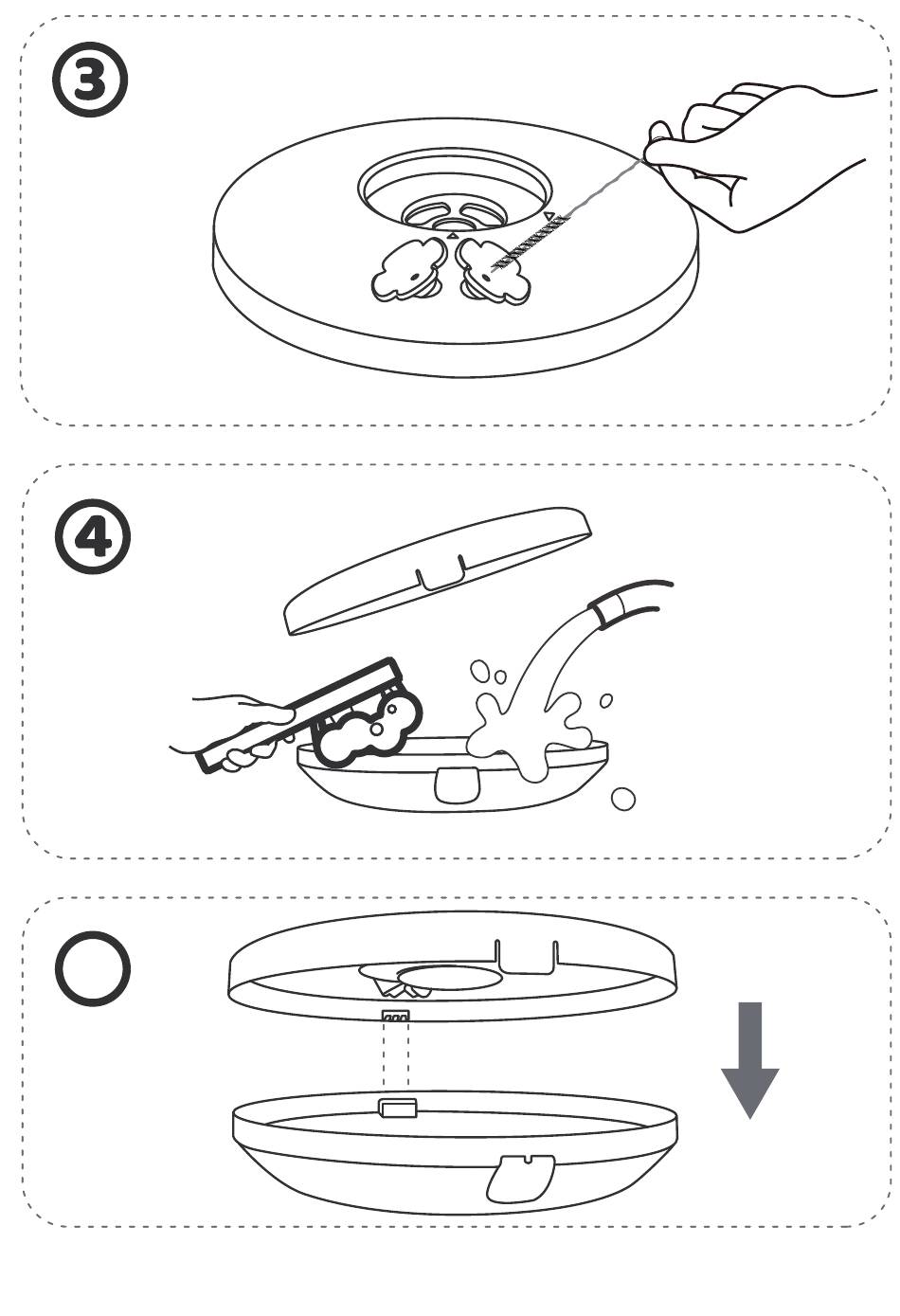 ③

④