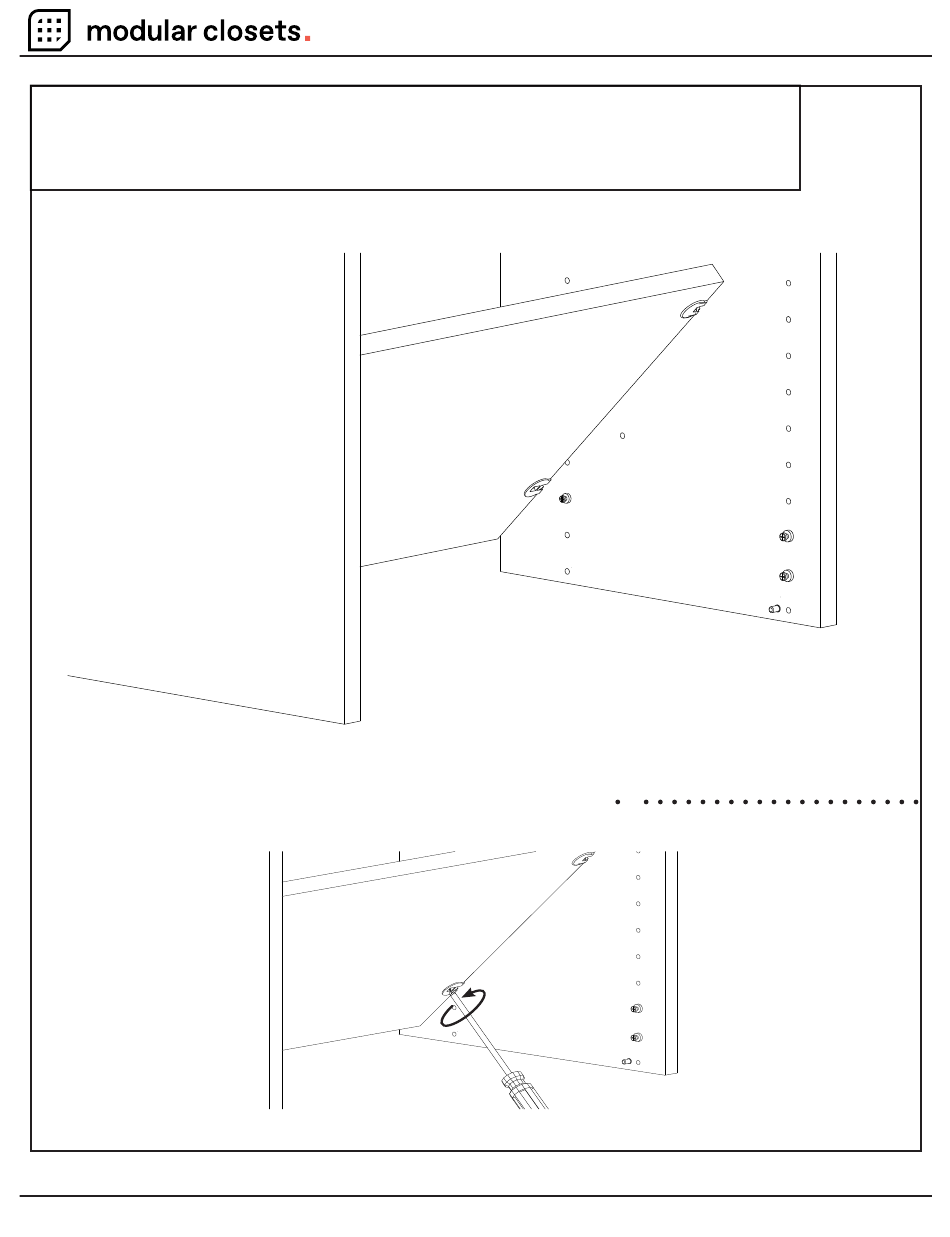 modular closets.