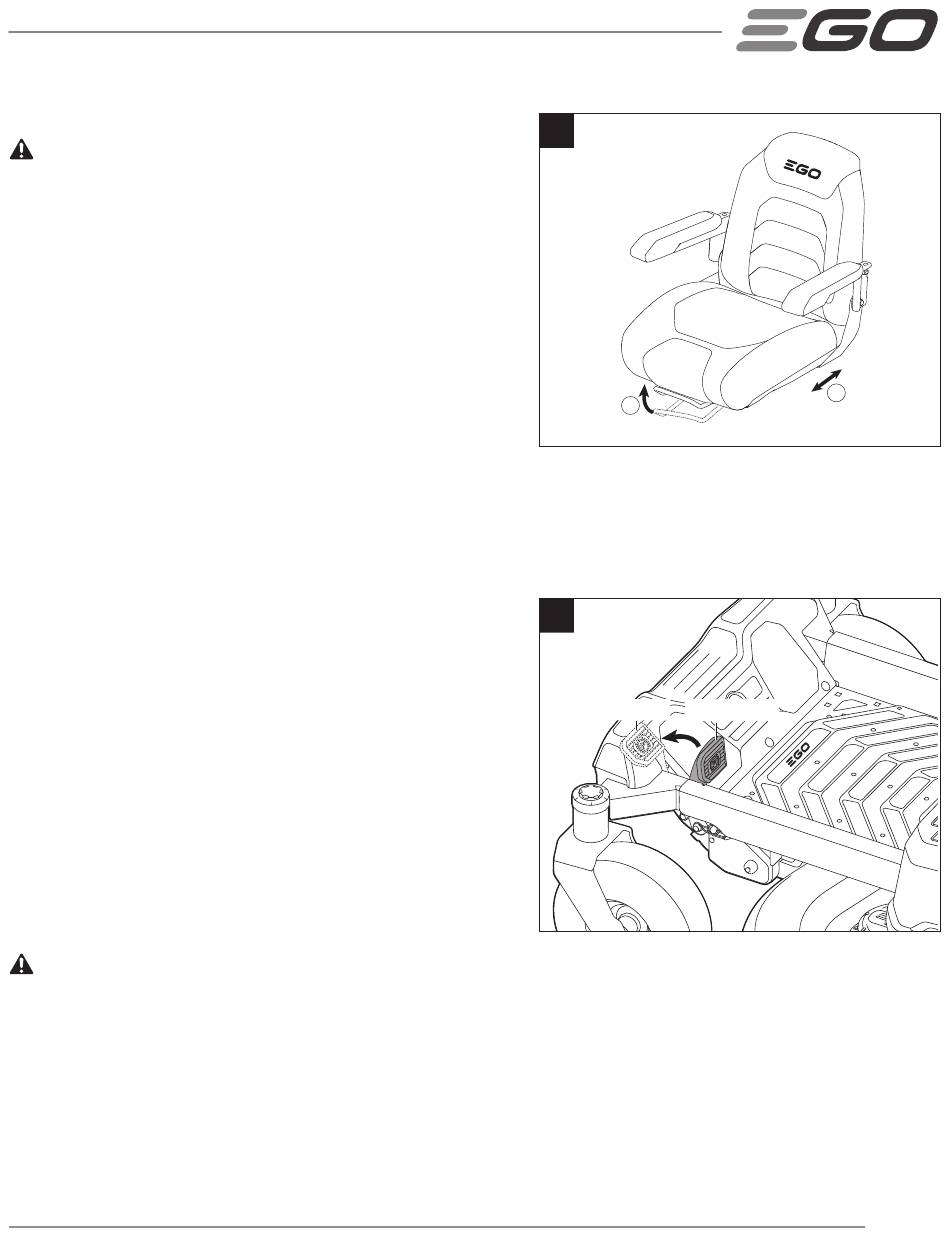 EGO

EGO

EGO