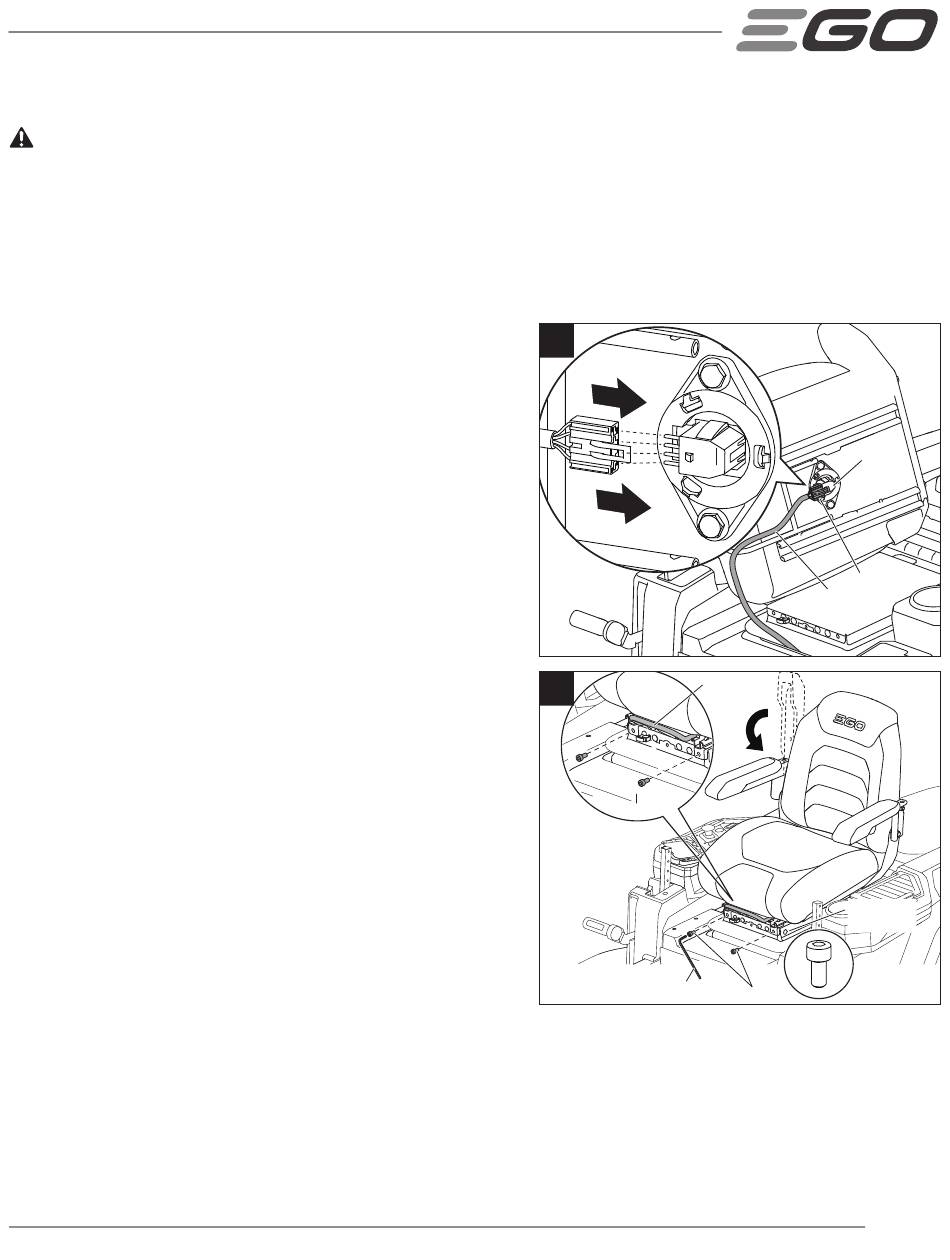 EGO

EGO