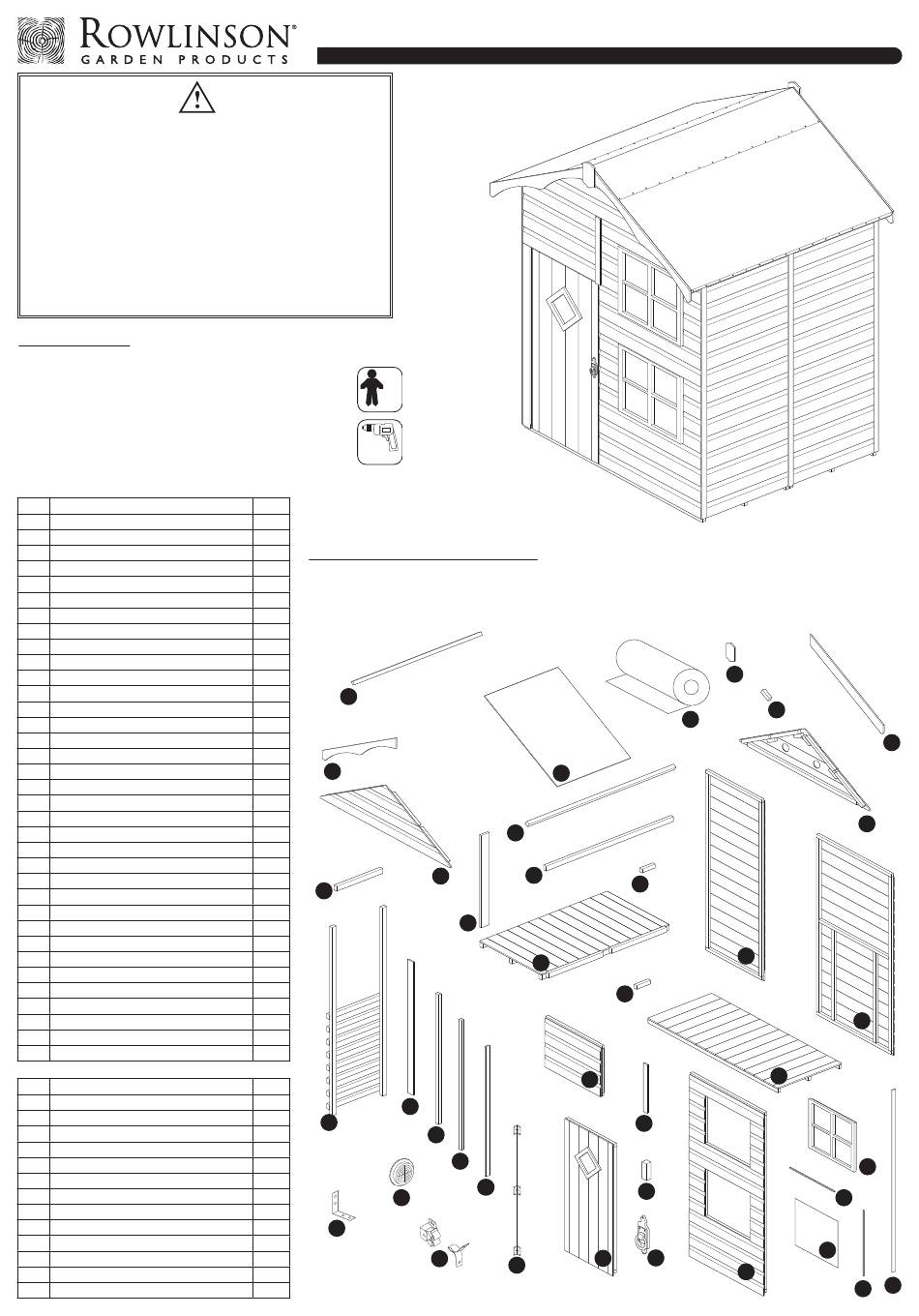 ROWLINSON®
GARDEN PRODUCTS