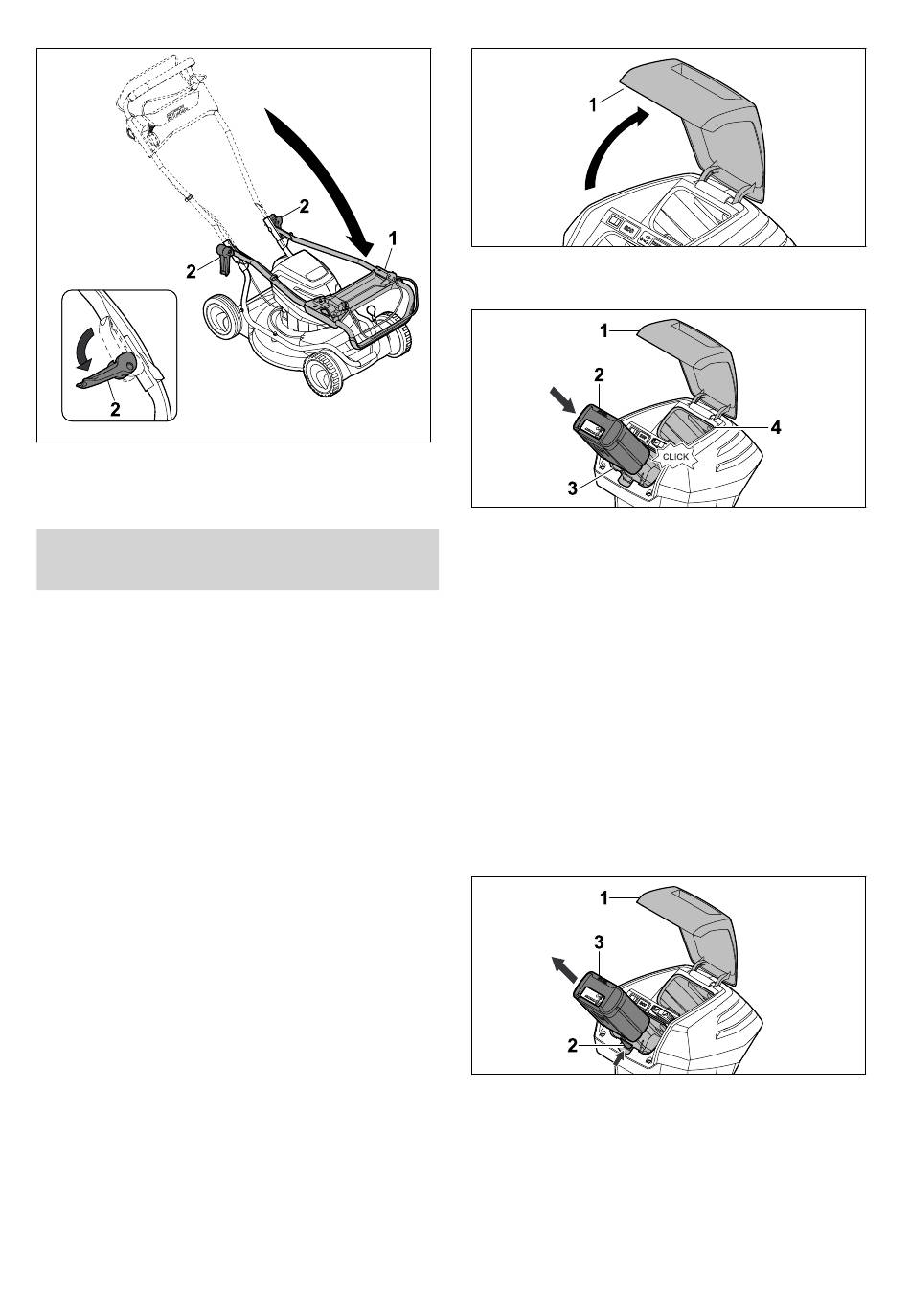 2
2
1
2

1

1
2
4
CLICK
3

1
3
2