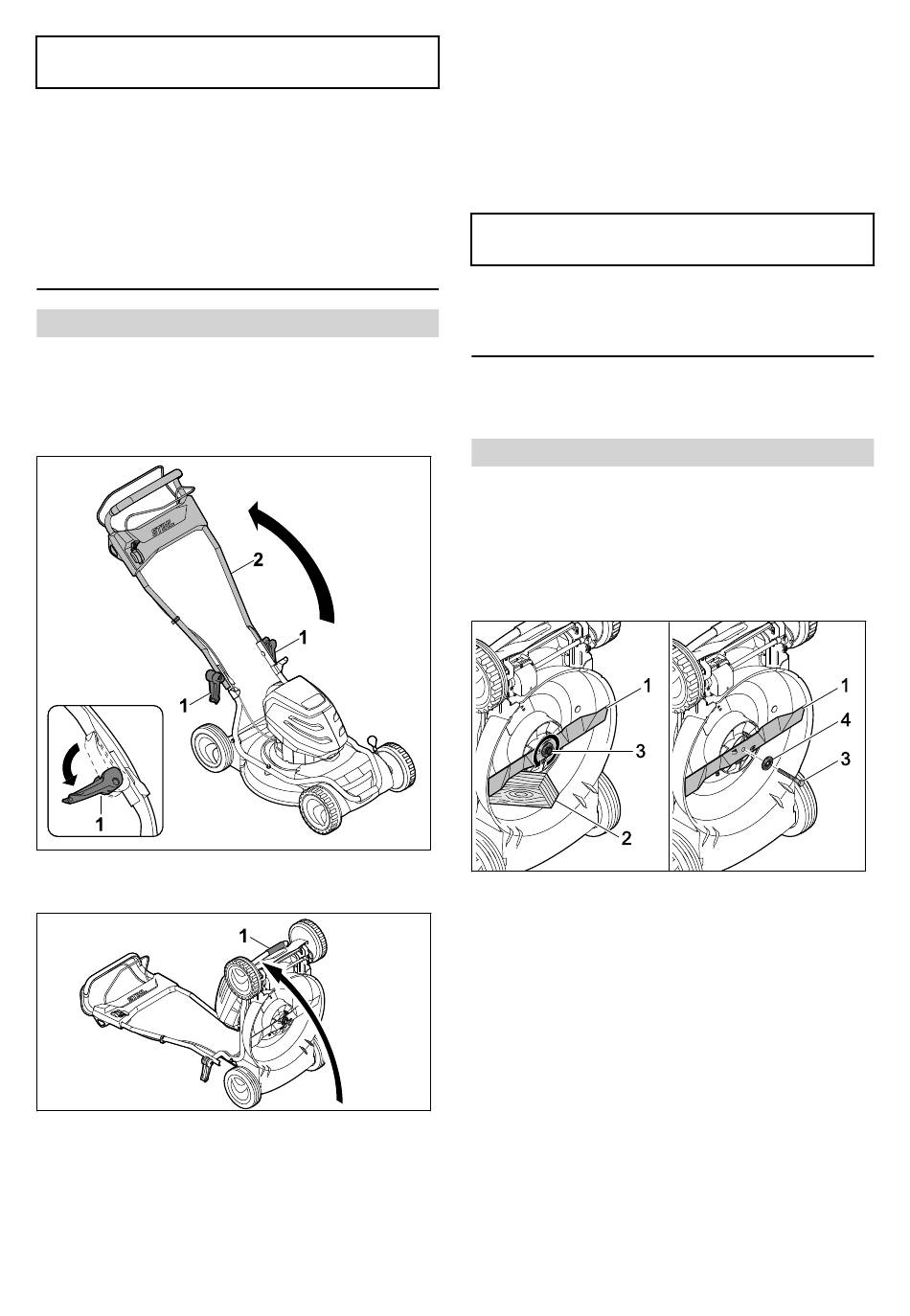 STIHL

2

1

1

1

1

STIHL

1

3

2

1

4

3