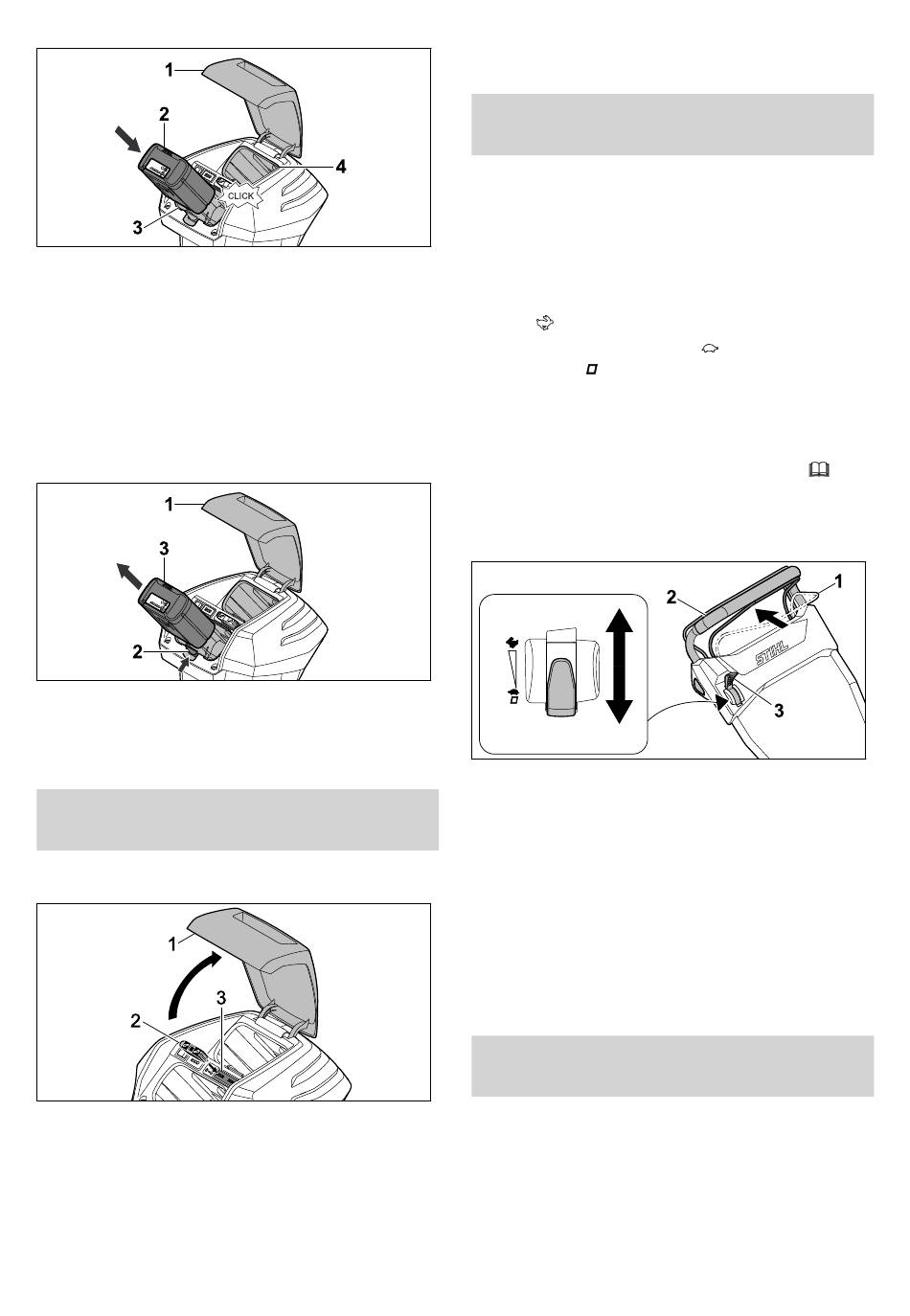 1
2
4
CLICK
3

1
3
2

1
2
3

2
1
STIHL
3