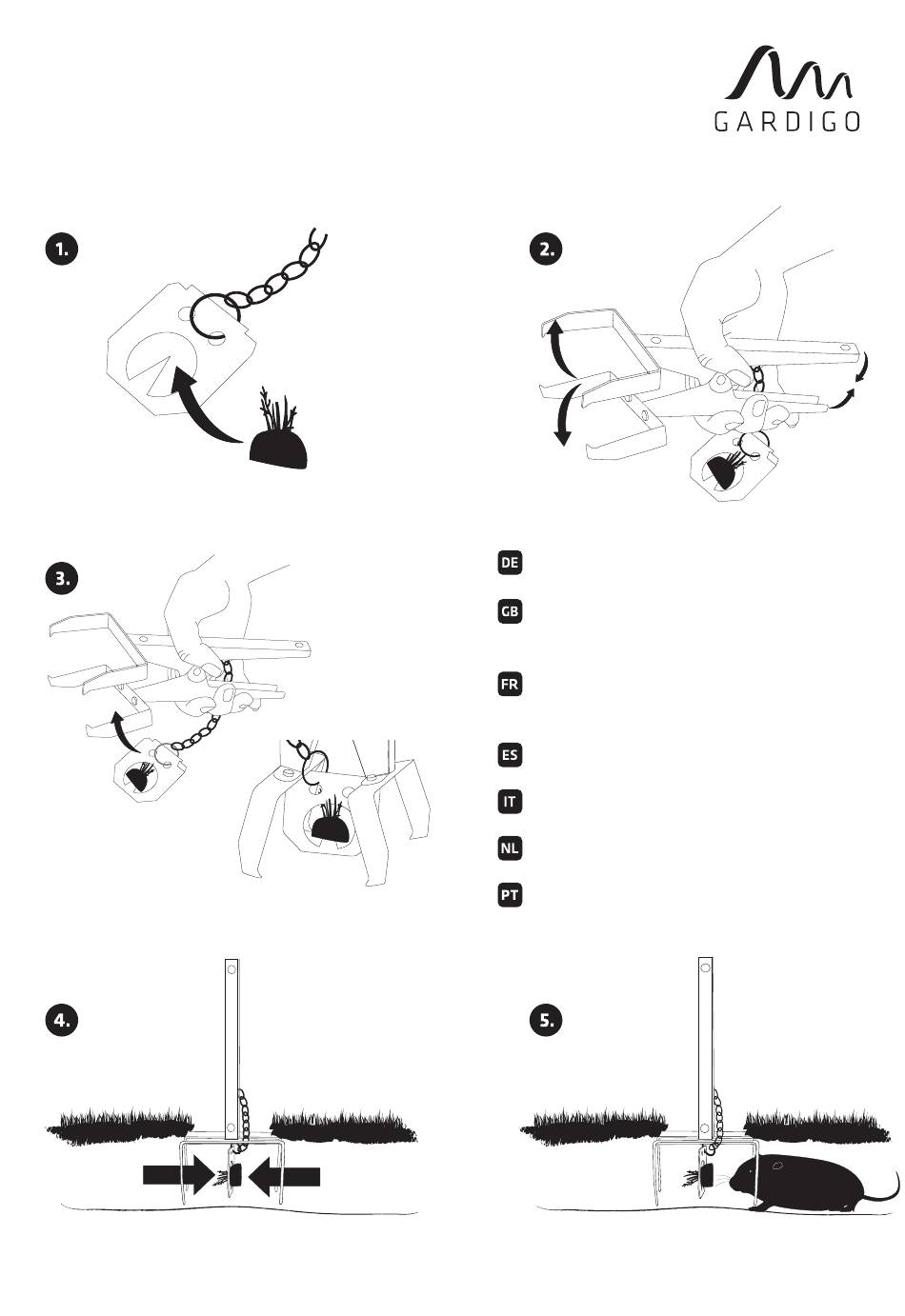 GARDIGO

1.

2.

3.

DE

GB

FR

ES

IT

NL

PT

4.

5.