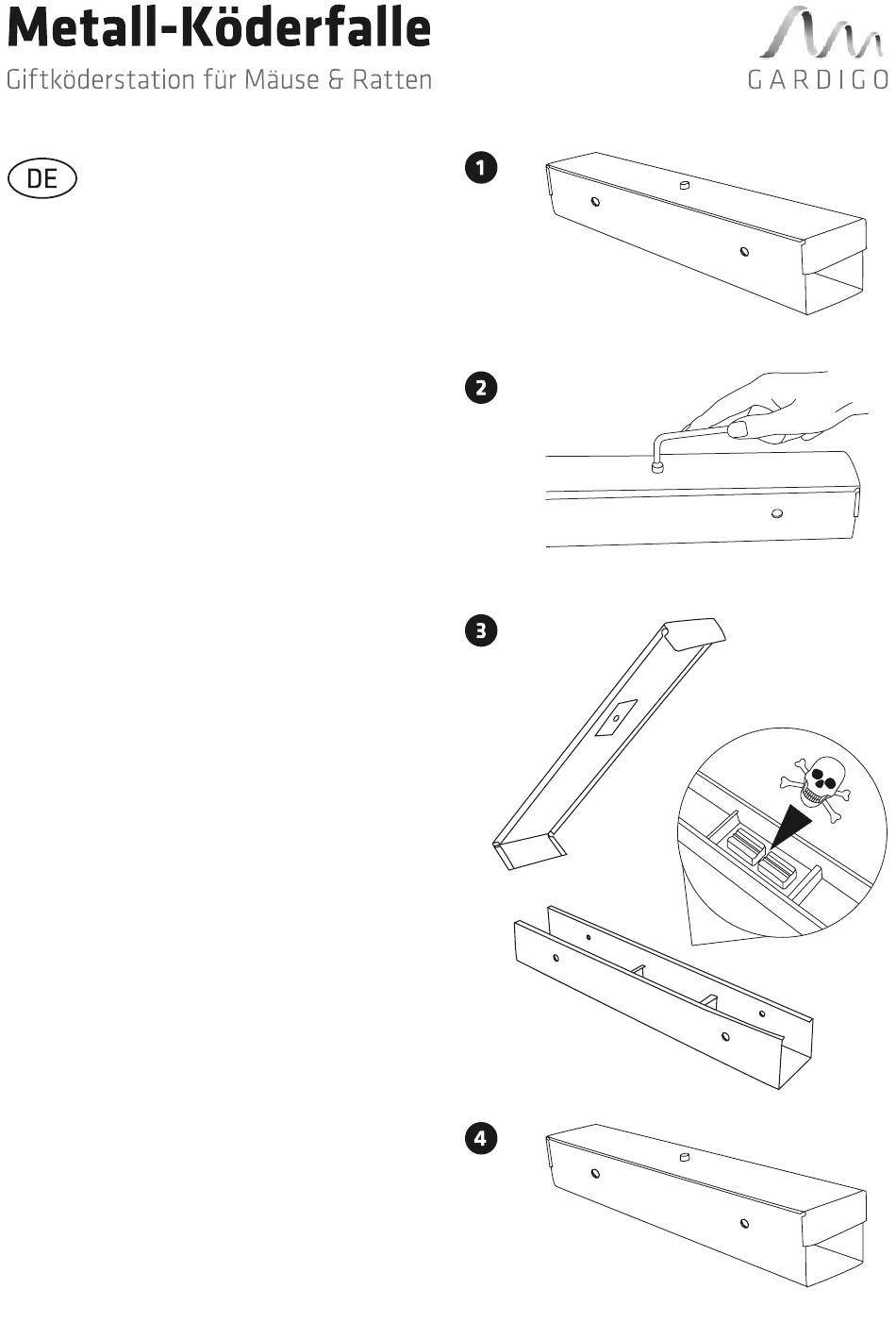 Metall-Köderfalle
Giftköderstation für Mäuse & Ratten

GARDIGO

DE

1

2

3

4