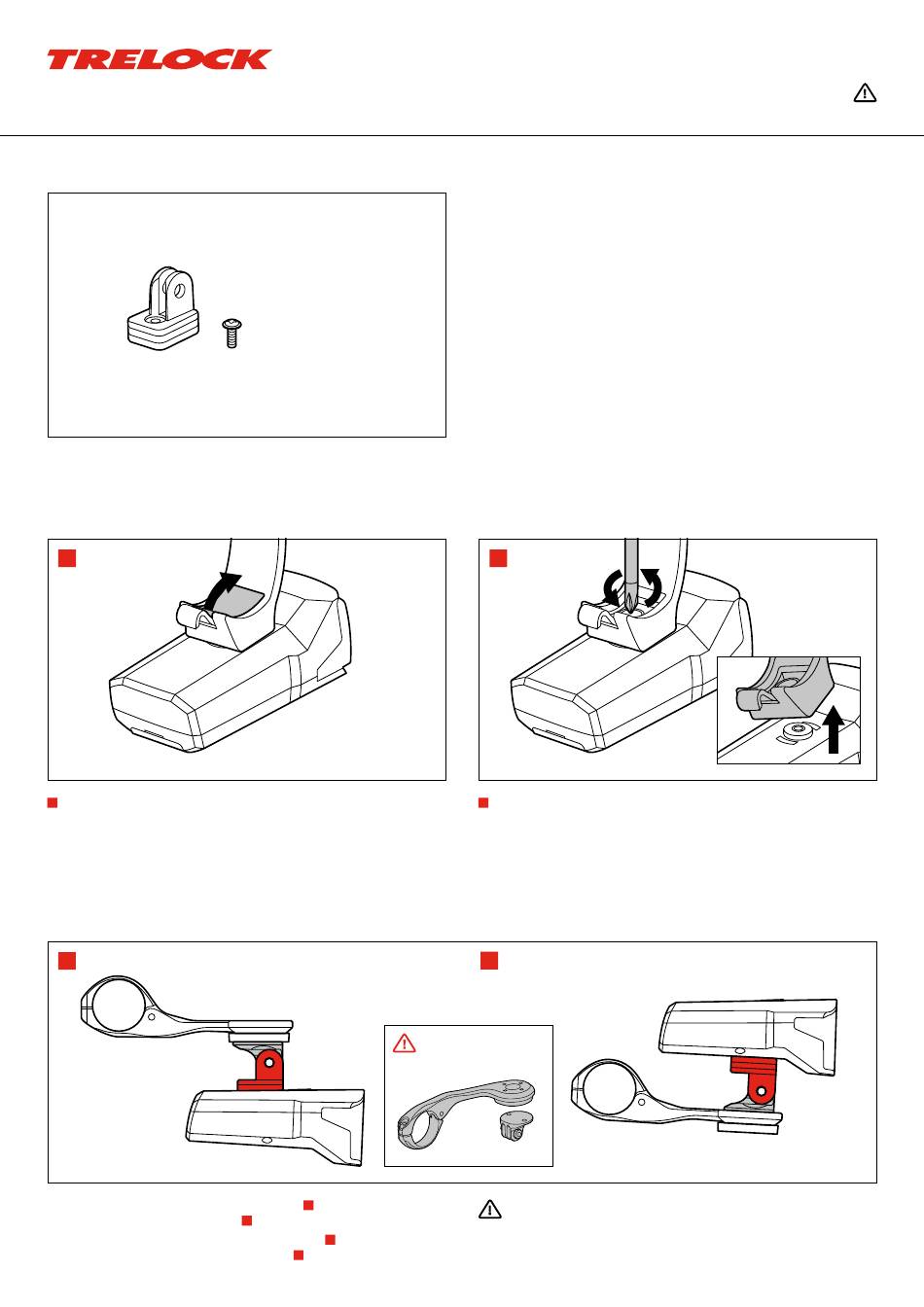 TRELOCK