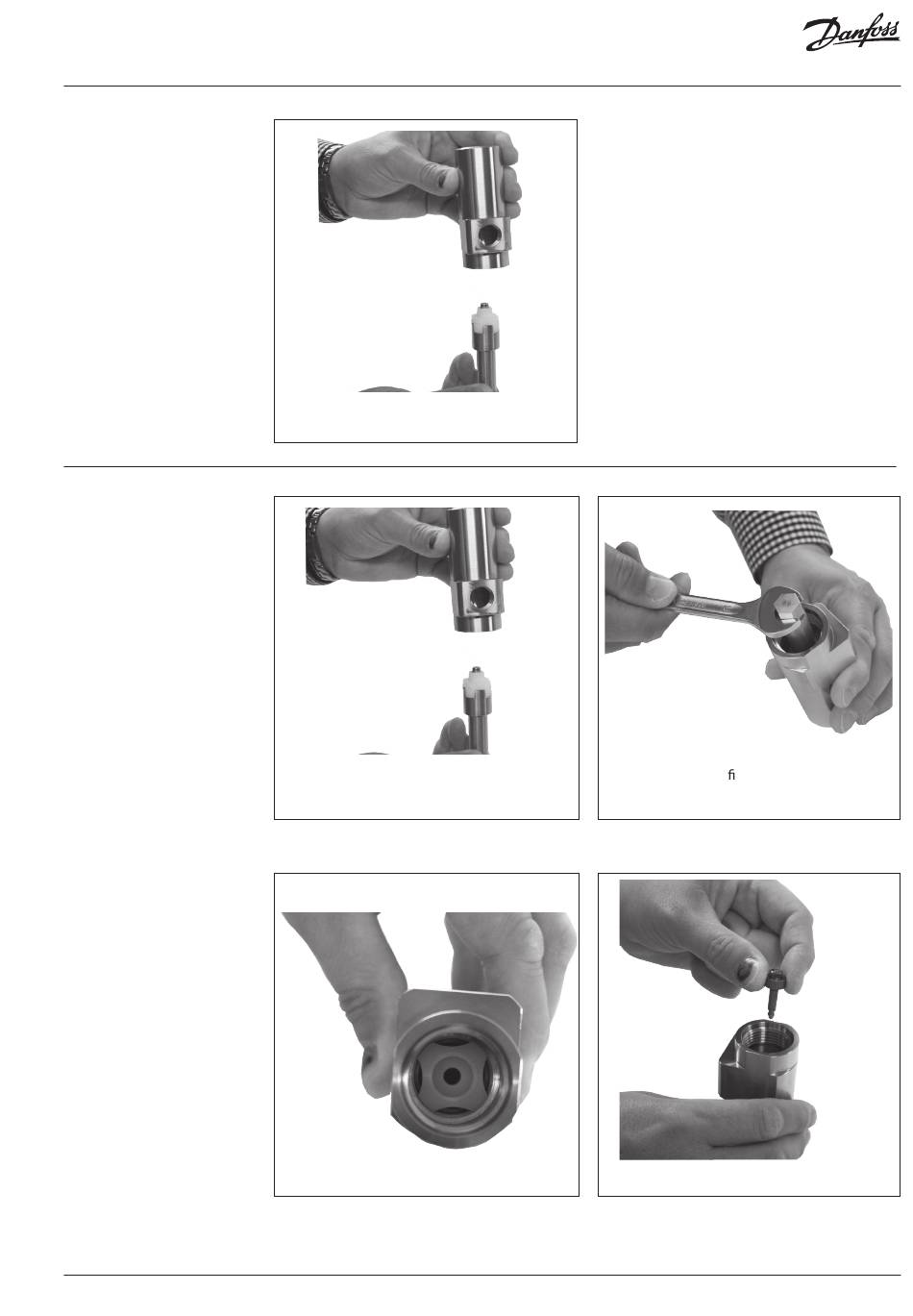 Danfoss

ﬁ