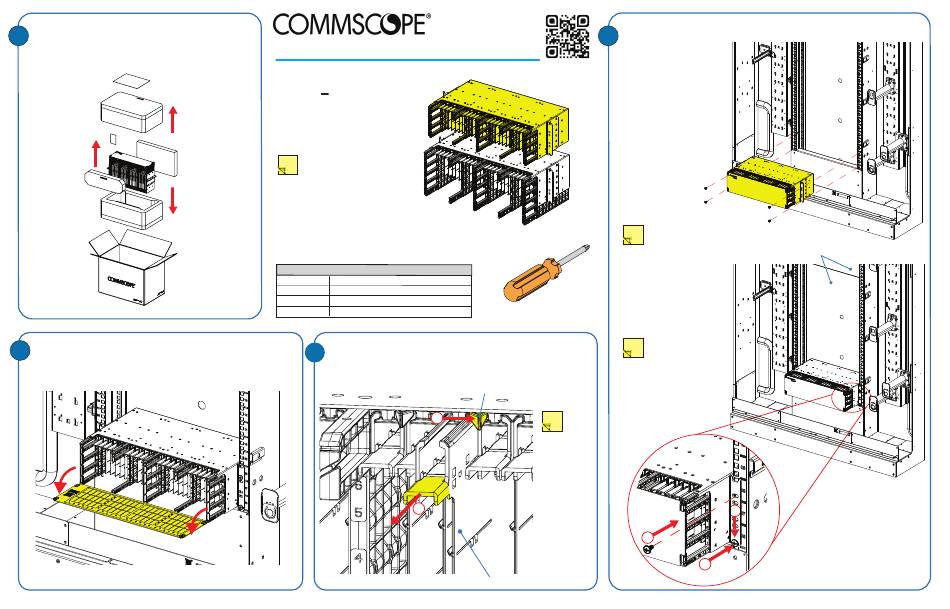 COMMSCOPE®

COMMSCOPE

6

5

4