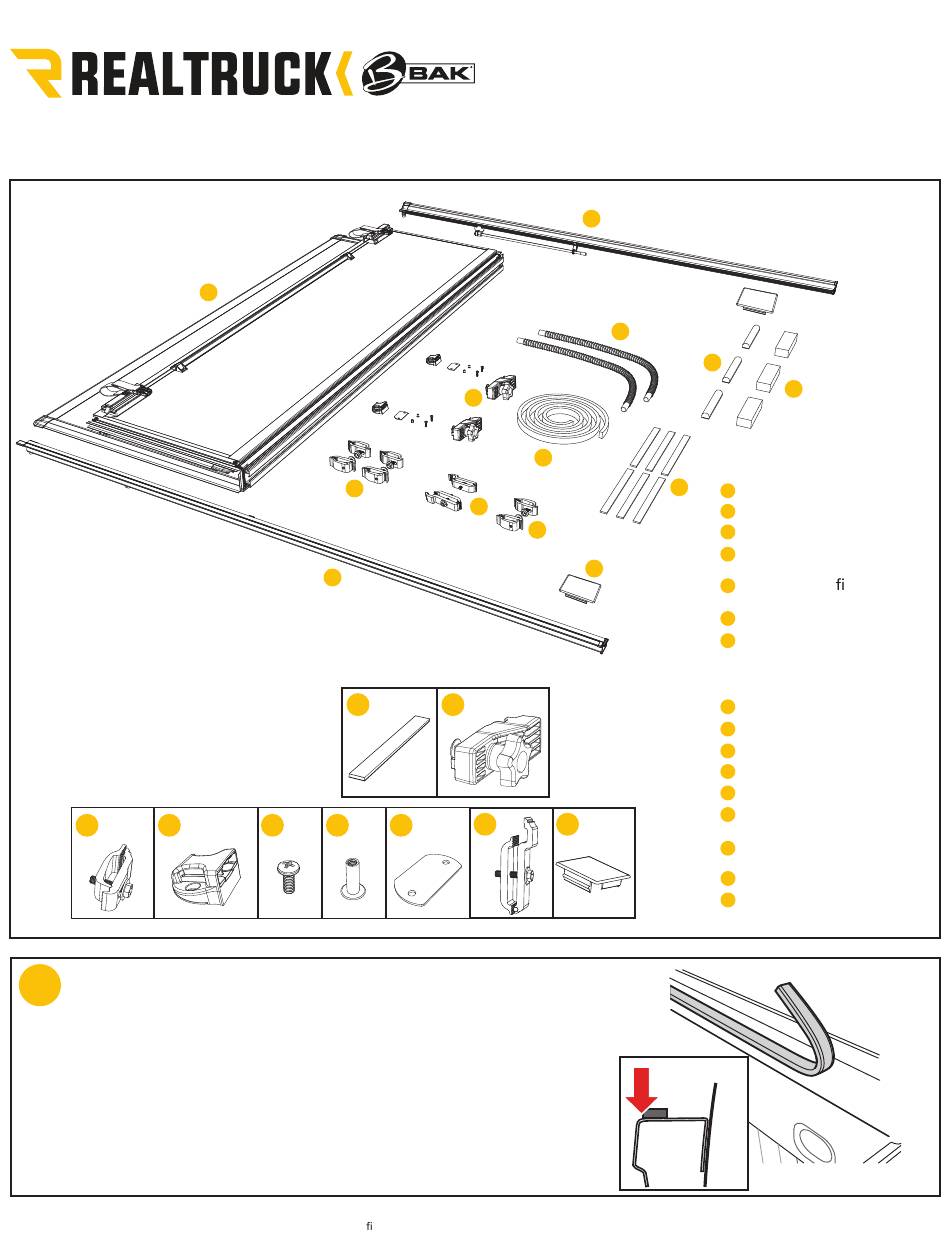 REALTRUCK BAK

fi

fi