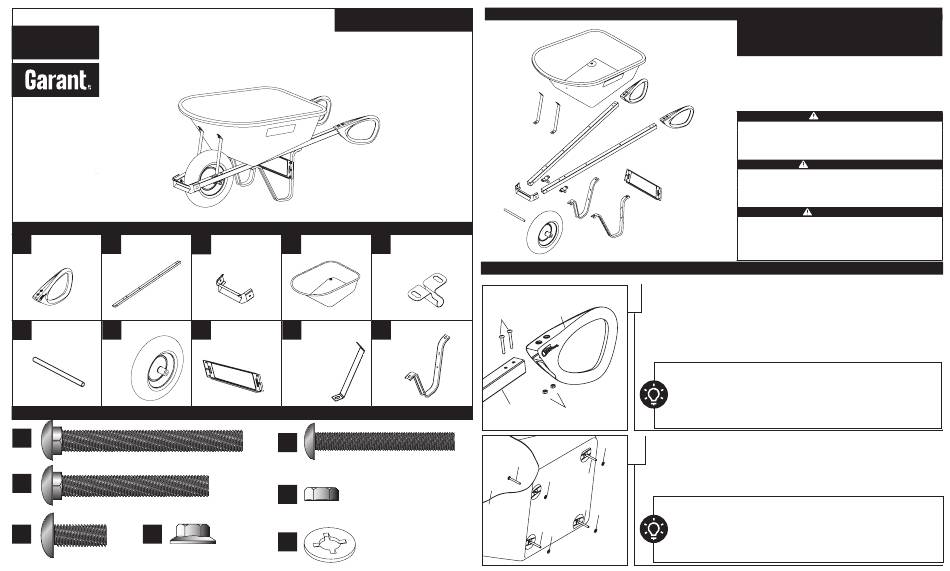 Garant