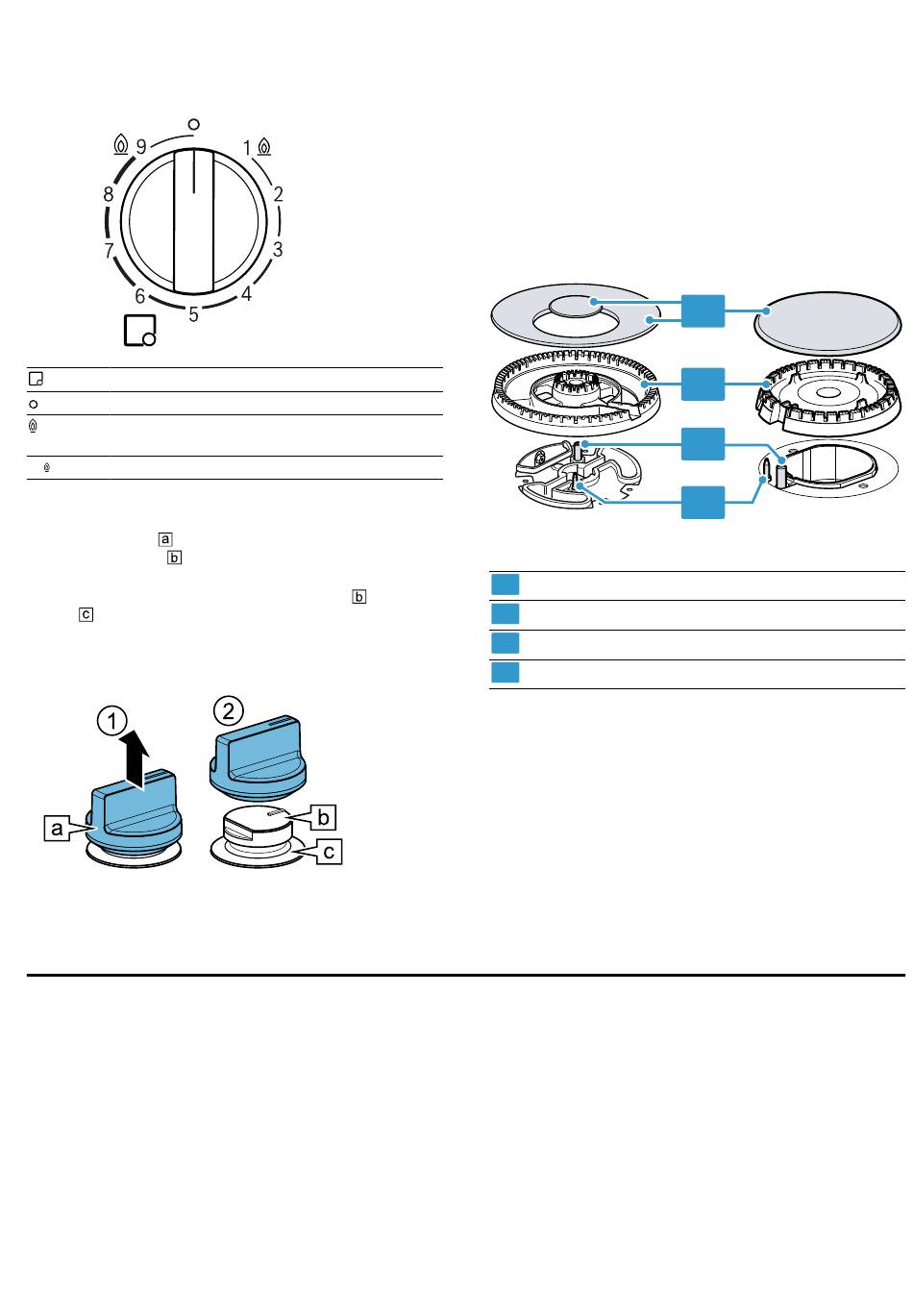 9
1
8
2
7
3
6
4
5

a
b
b
c

1
2
a
b
c