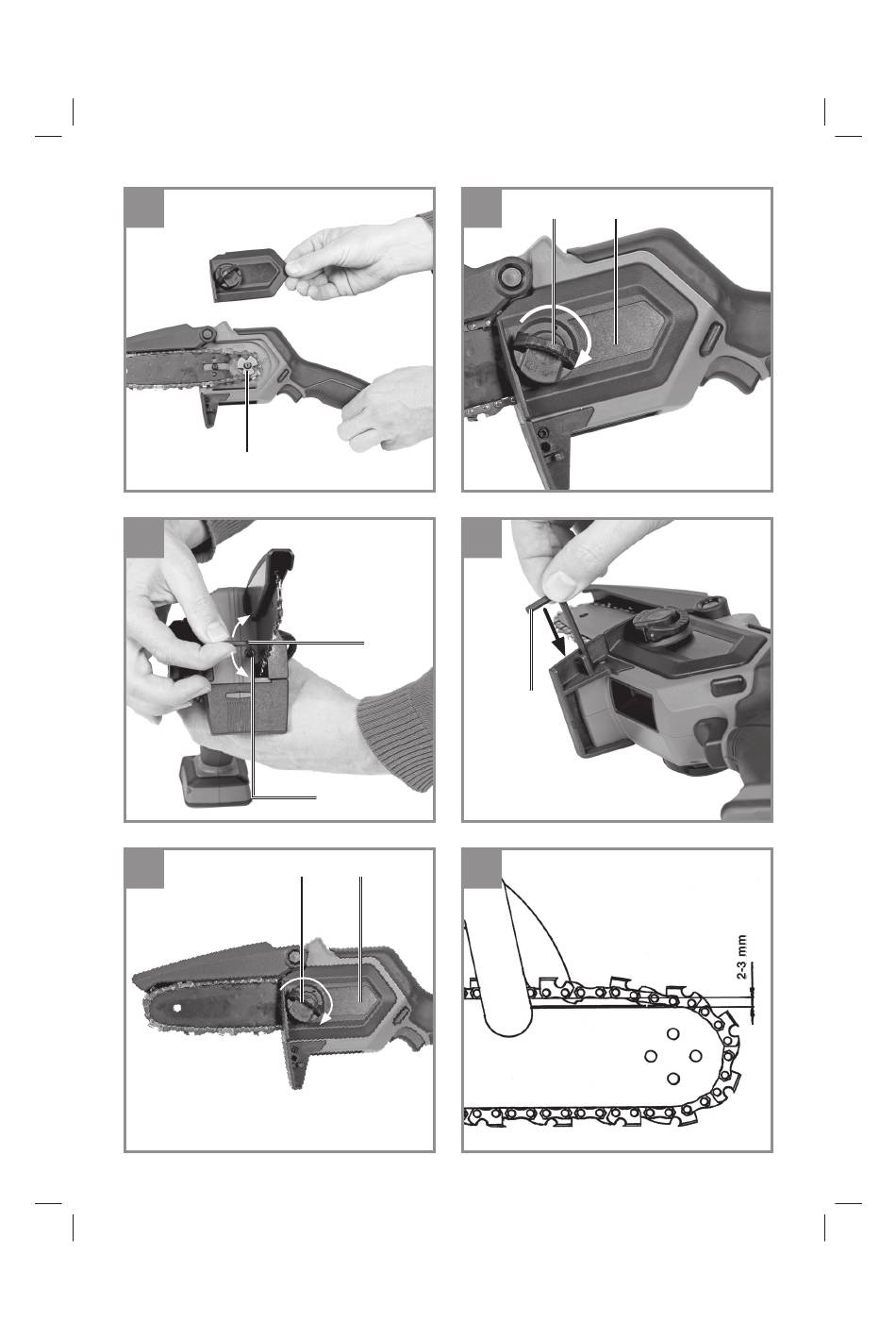 2-3 mm