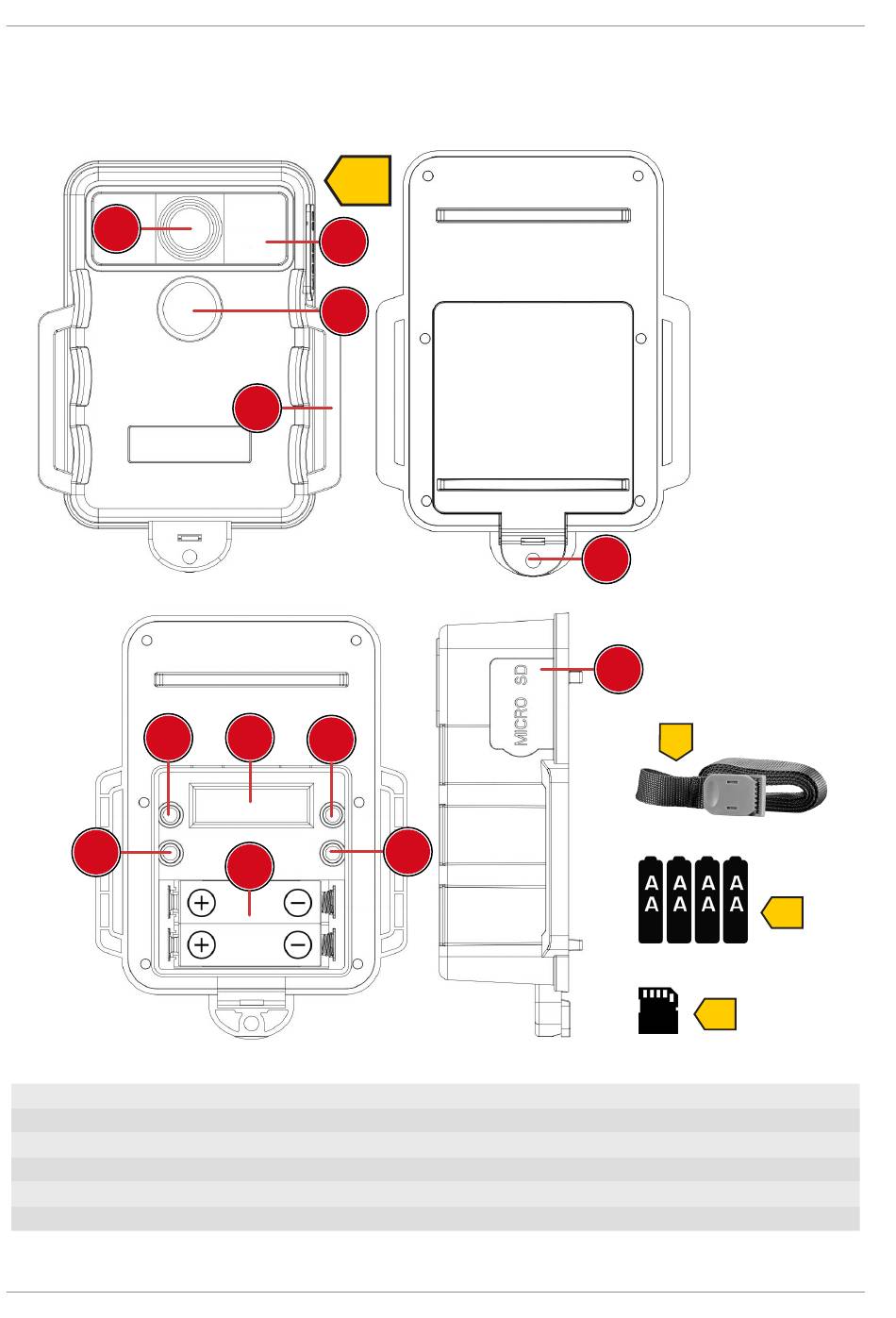 MICRO SD

A A A A
A A A A