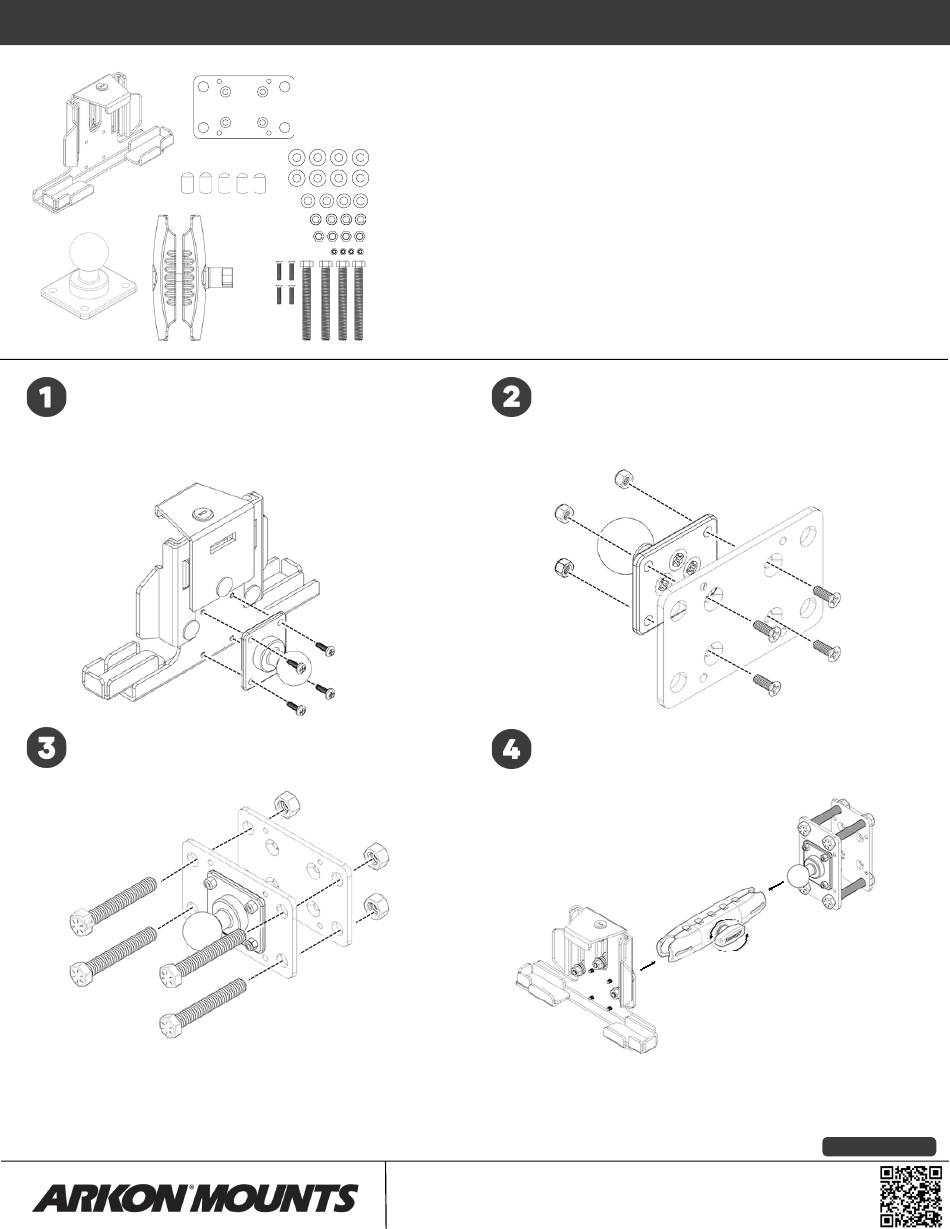 1

2

3

4

ARKON MOUNTS