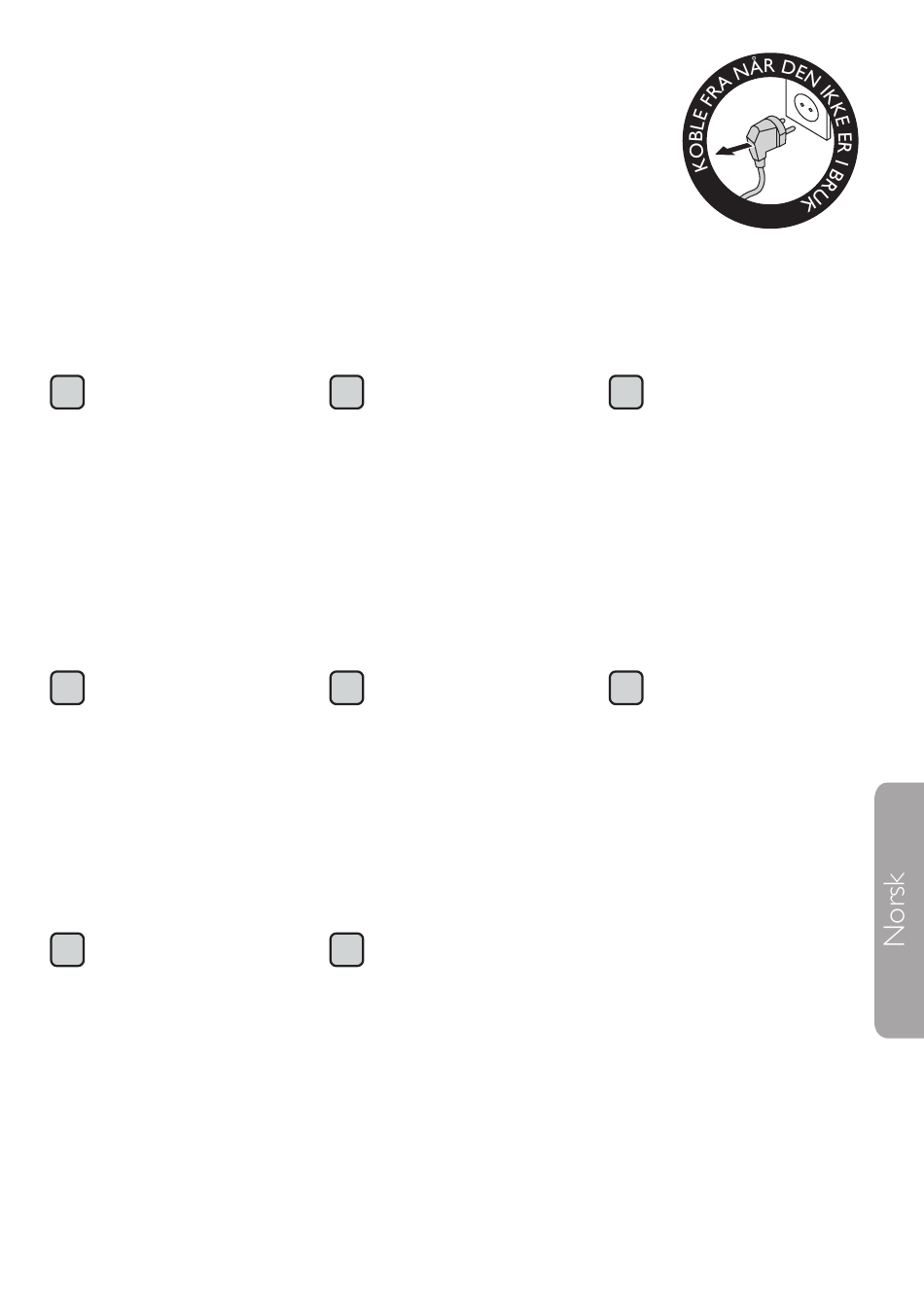 KOBLE FRA NÅR DEN IKKE ER I BRUK

Norsk