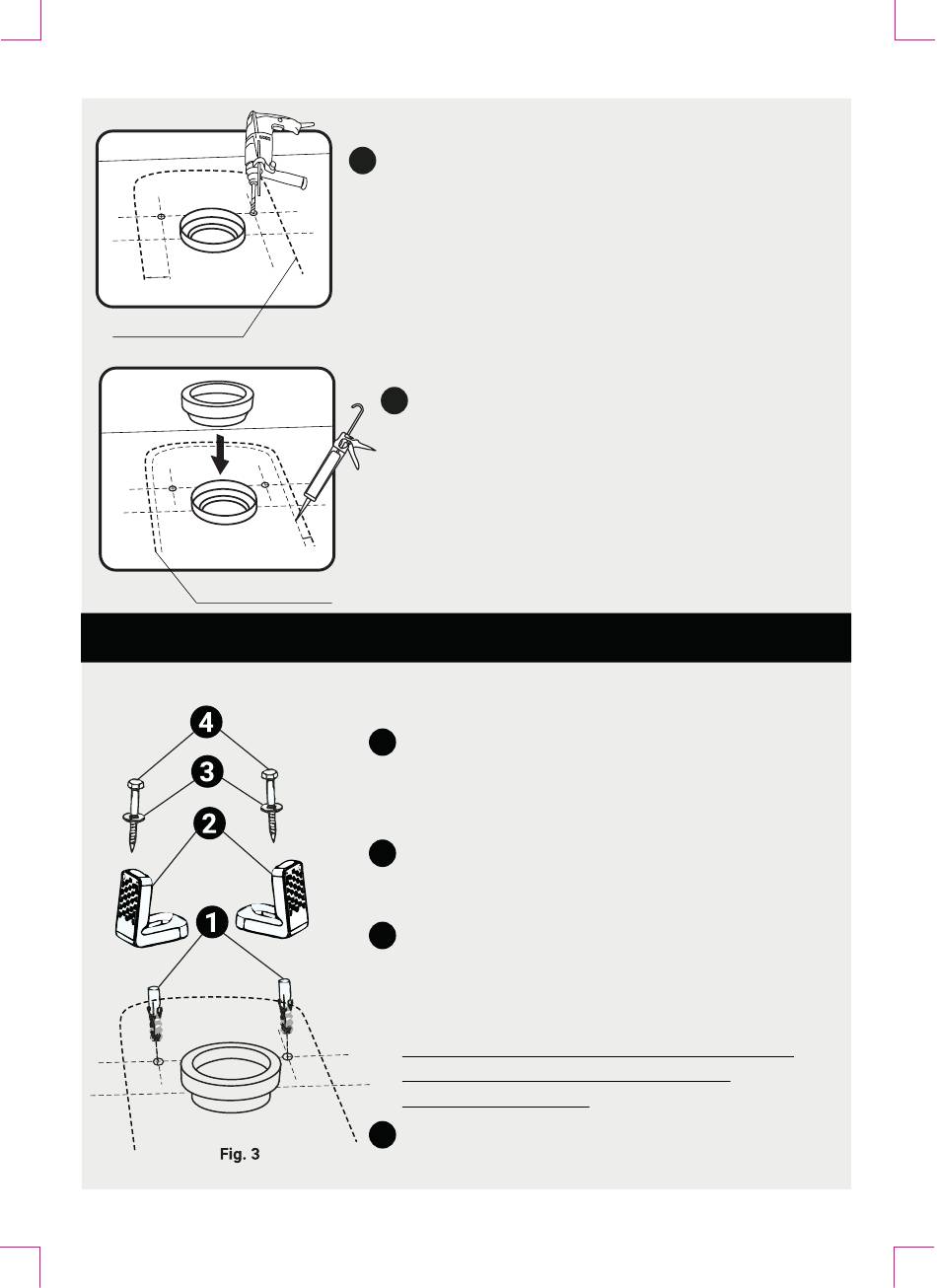 4

3

2

1

Fig. 3