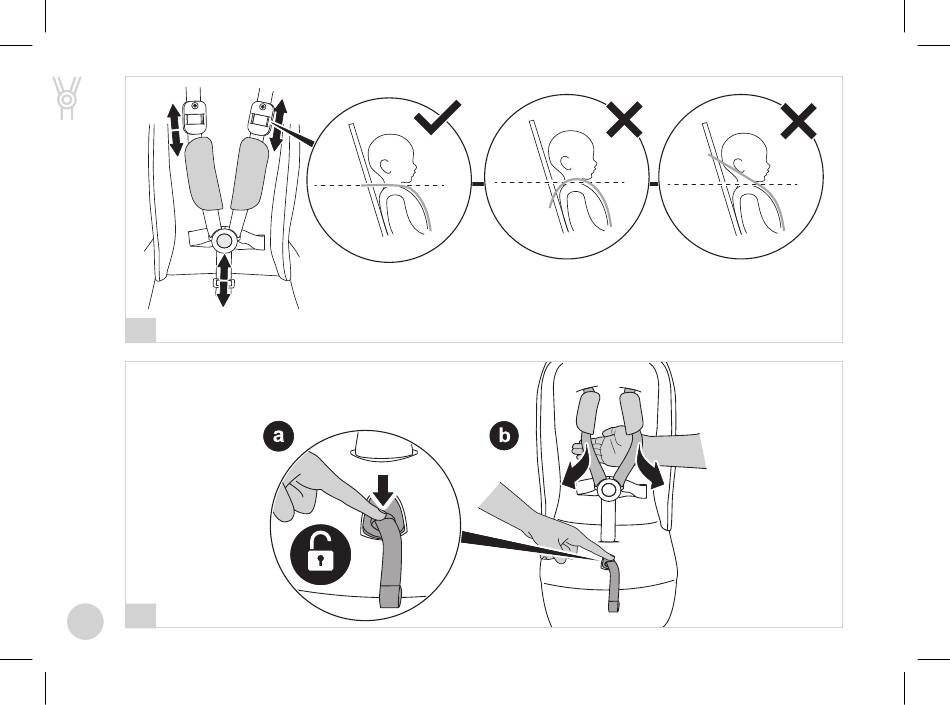 a

b