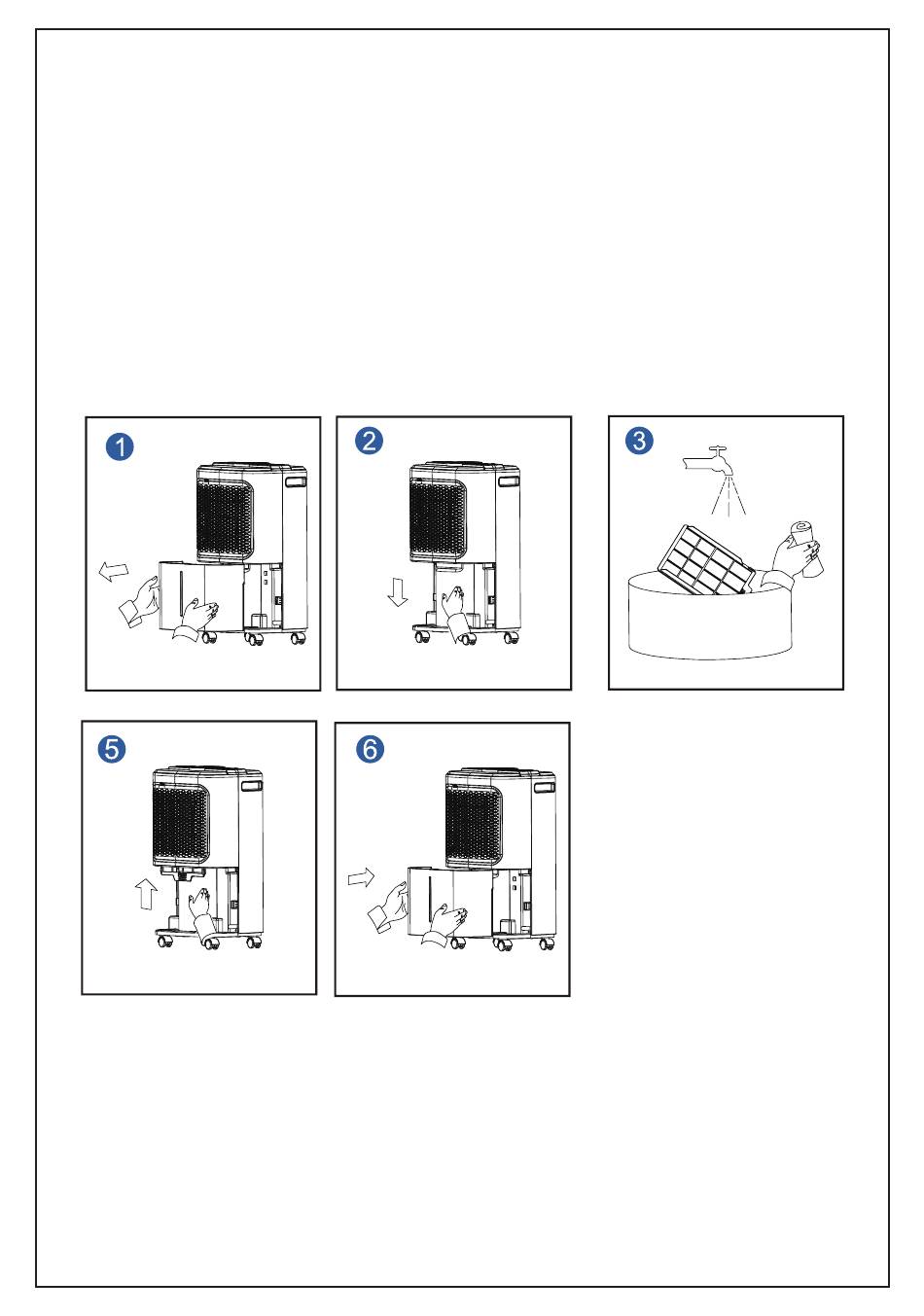 1

2

3

5

6