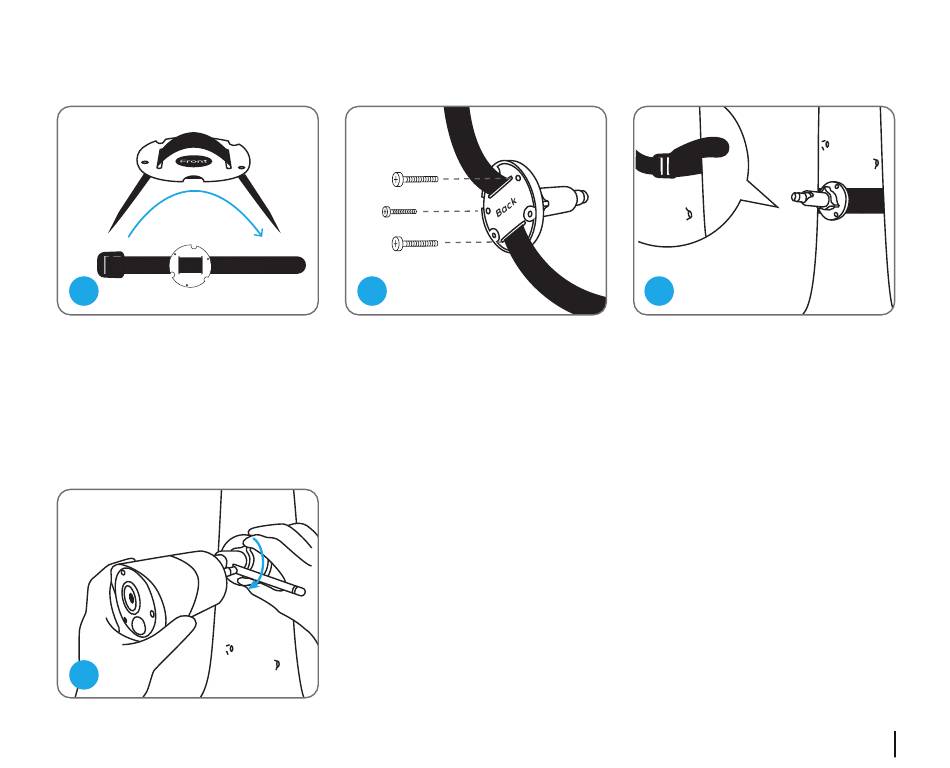 Front

Back