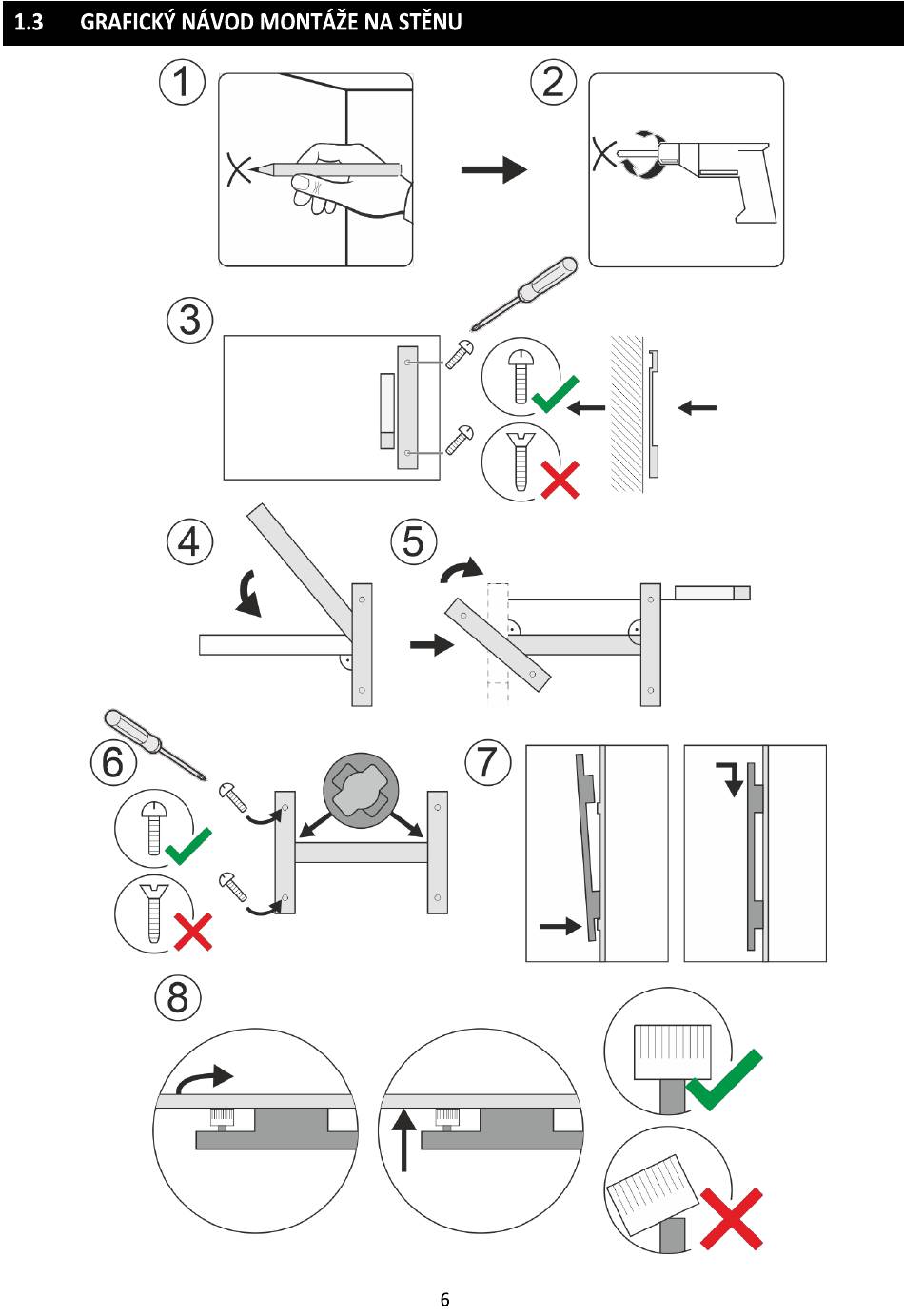 1.3 GRAFICKÝ NÁVOD MONTÁŽE NA STĚNU

1

2

3

4

5

6

7

8

6