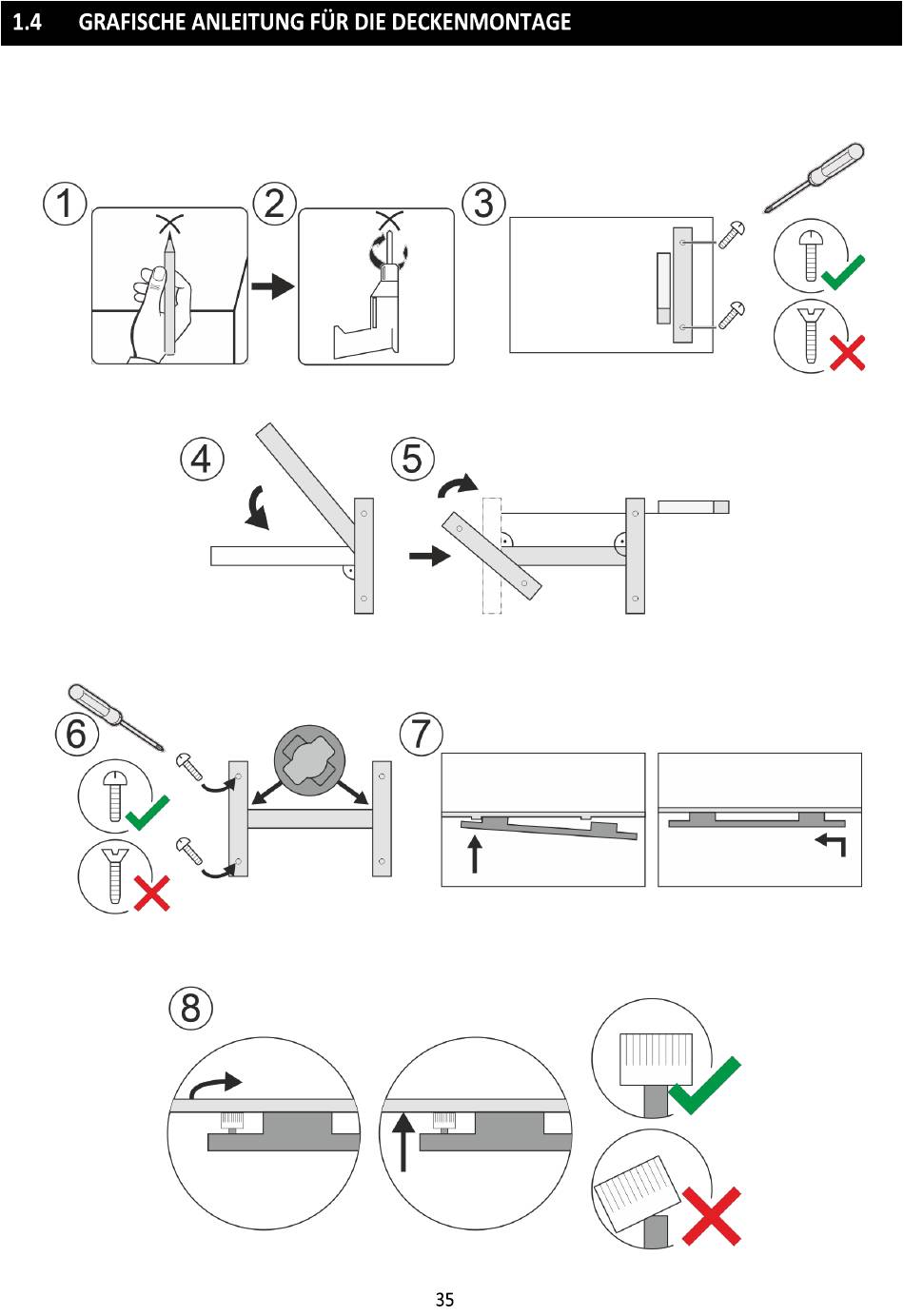 1.4 GRAFISCHE ANLEITUNG FÜR DIE DECKENMONTAGE

1

2

3

4

5

6

7

8

35