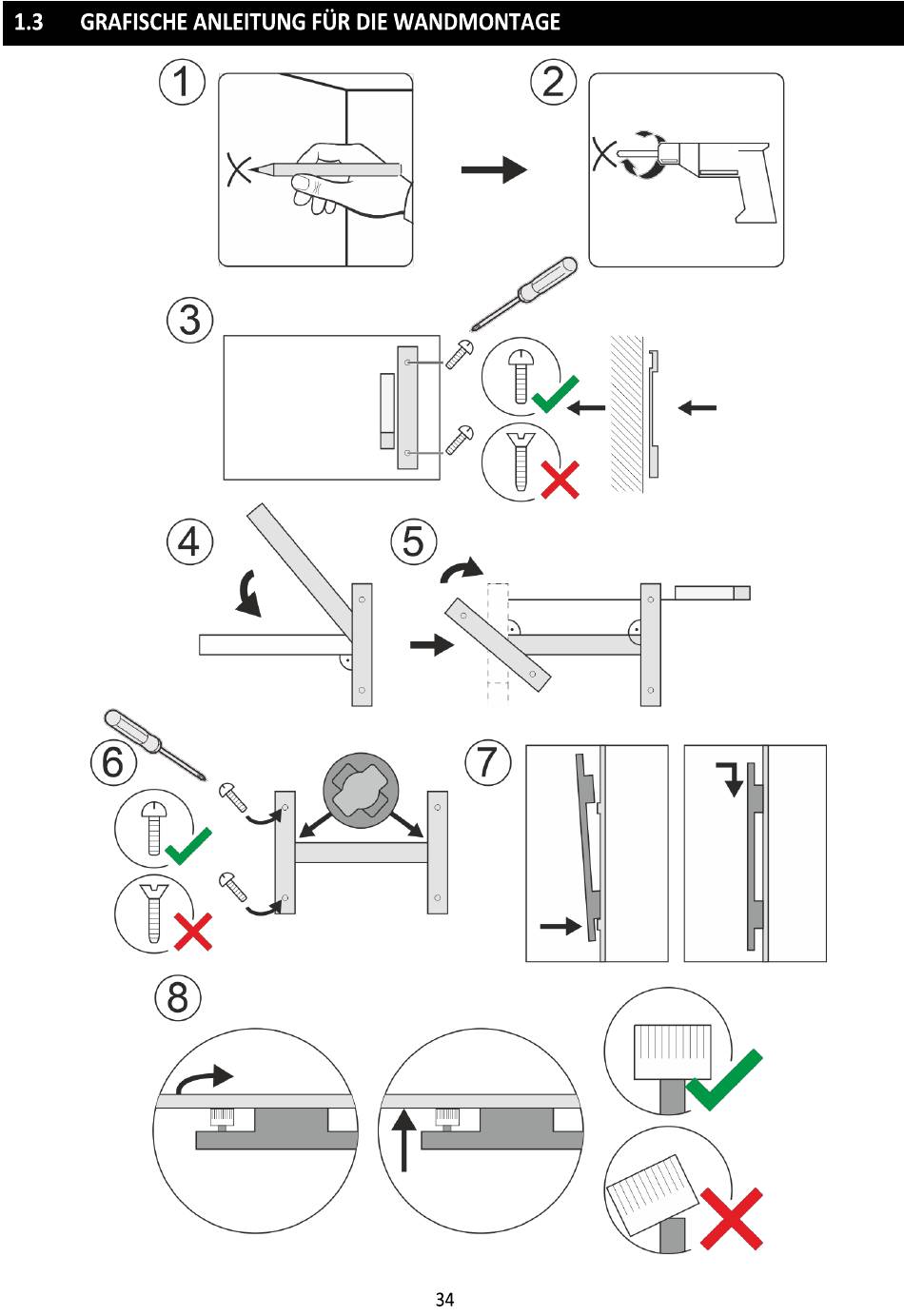 1.3 GRAFISCHE ANLEITUNG FÜR DIE WANDMONTAGE

1

2

3

4

5

6

7

8

34