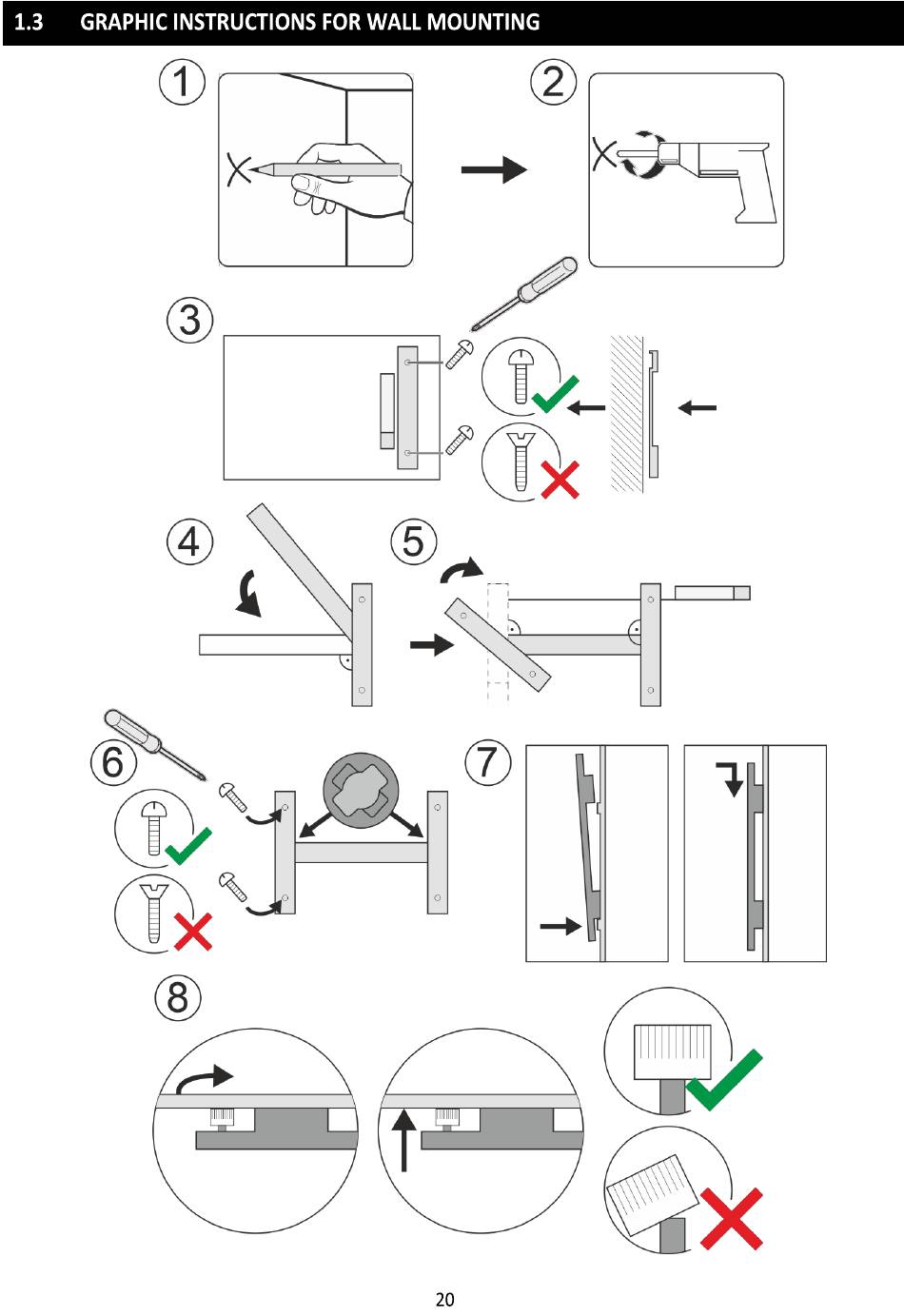 1.3 GRAPHIC INSTRUCTIONS FOR WALL MOUNTING

1

2

3

4

5

6

7

8

20