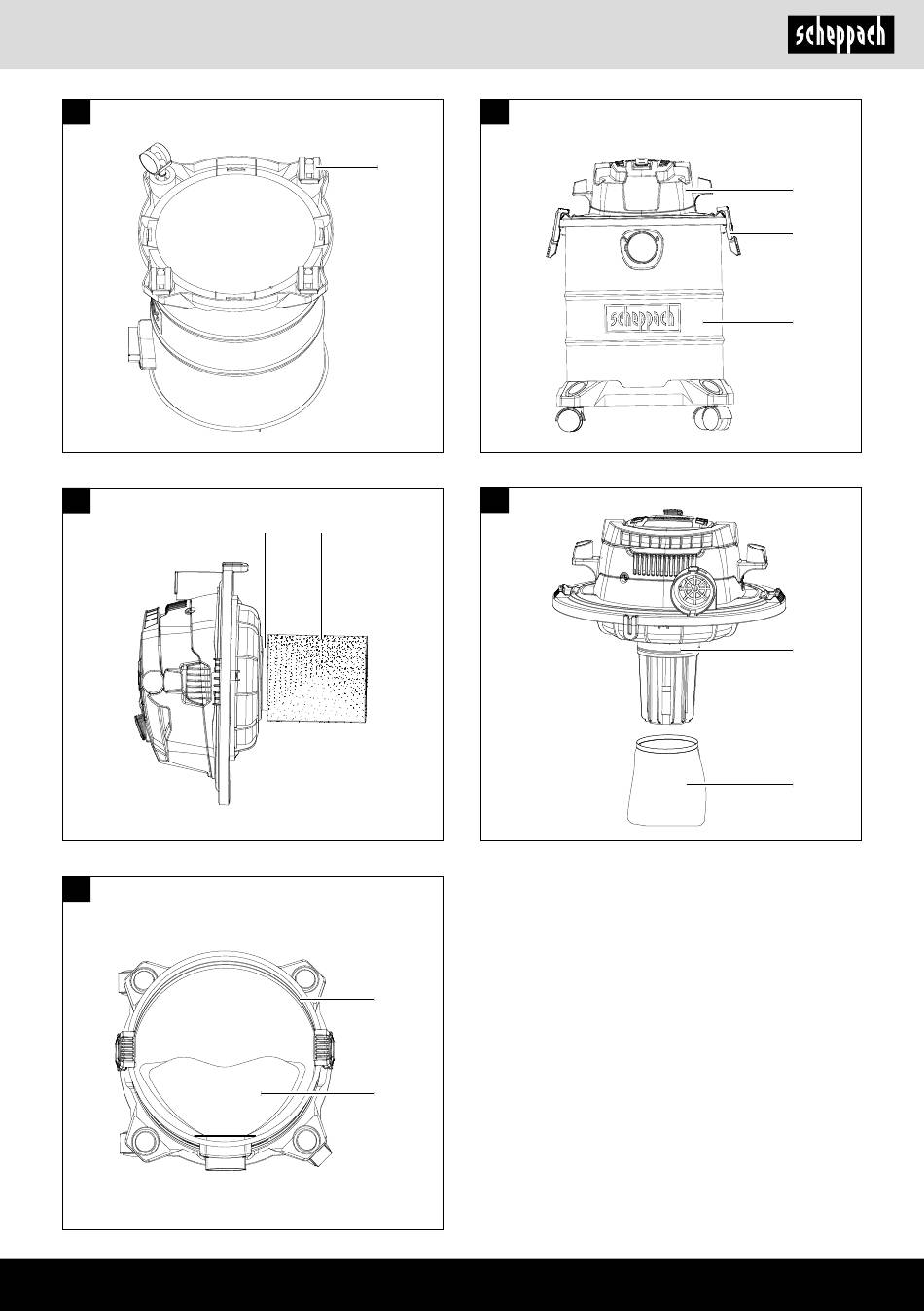 scheppach

scheppach