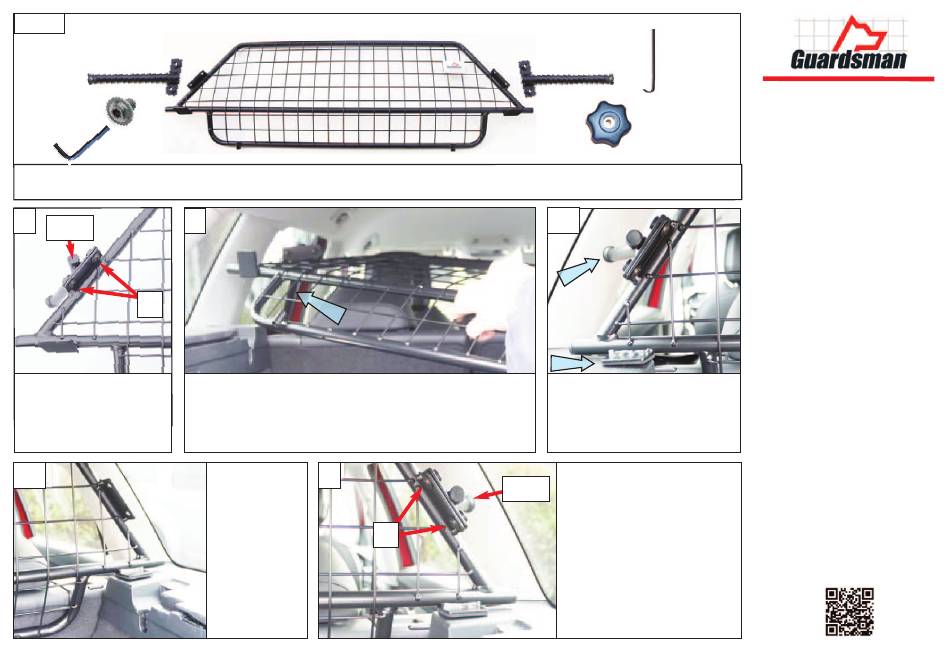 Guardsman