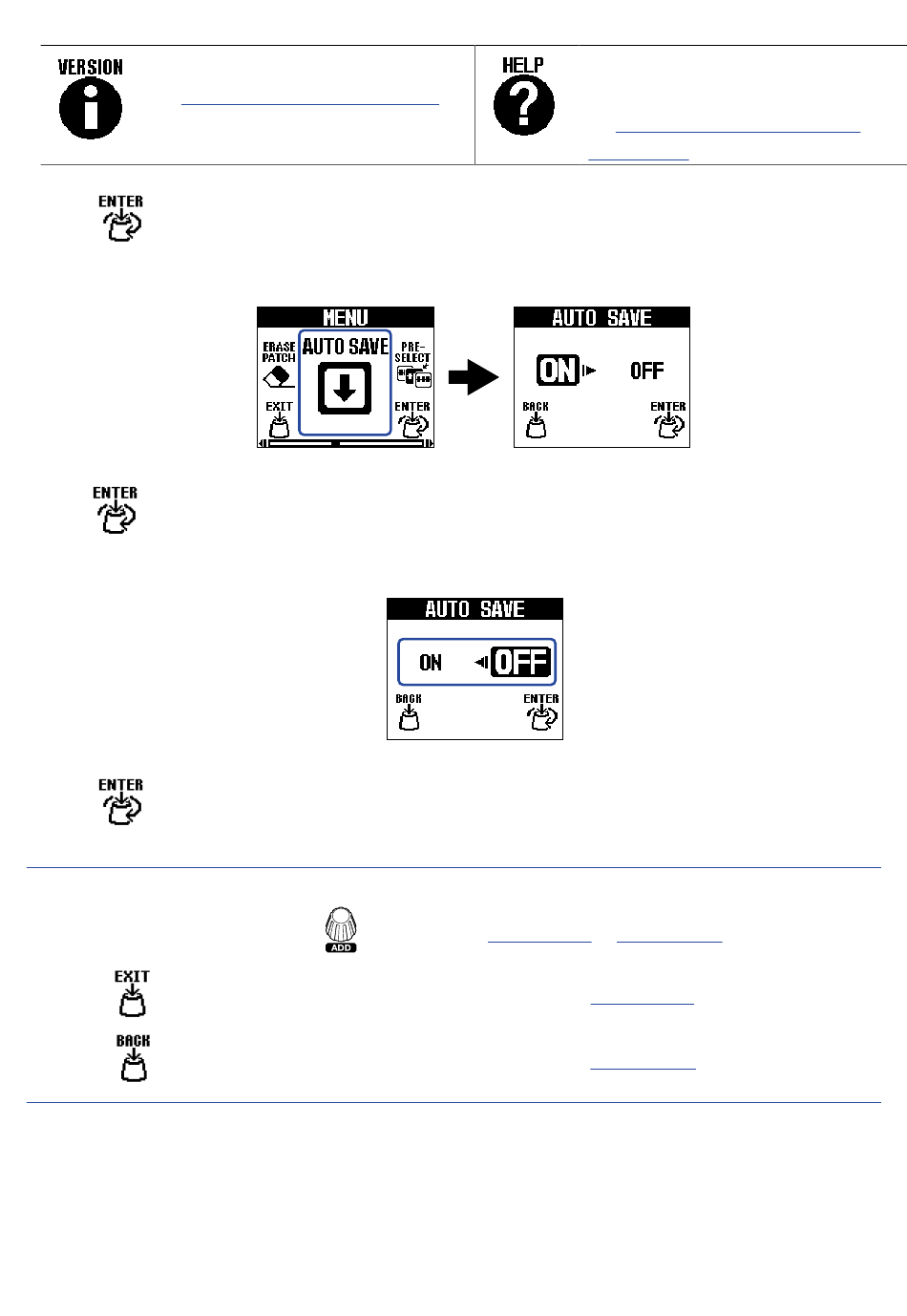 VERSION

HELP

ENTER

MENU

ERASE PATCH

AUTO SAVE

PRE-SELECT

EXIT

ENTER

AUTO SAVE

ON

OFF

BACK

ENTER

ENTER

AUTO SAVE

ON

OFF

BACK

ENTER

ENTER

ADD

EXIT

BACK